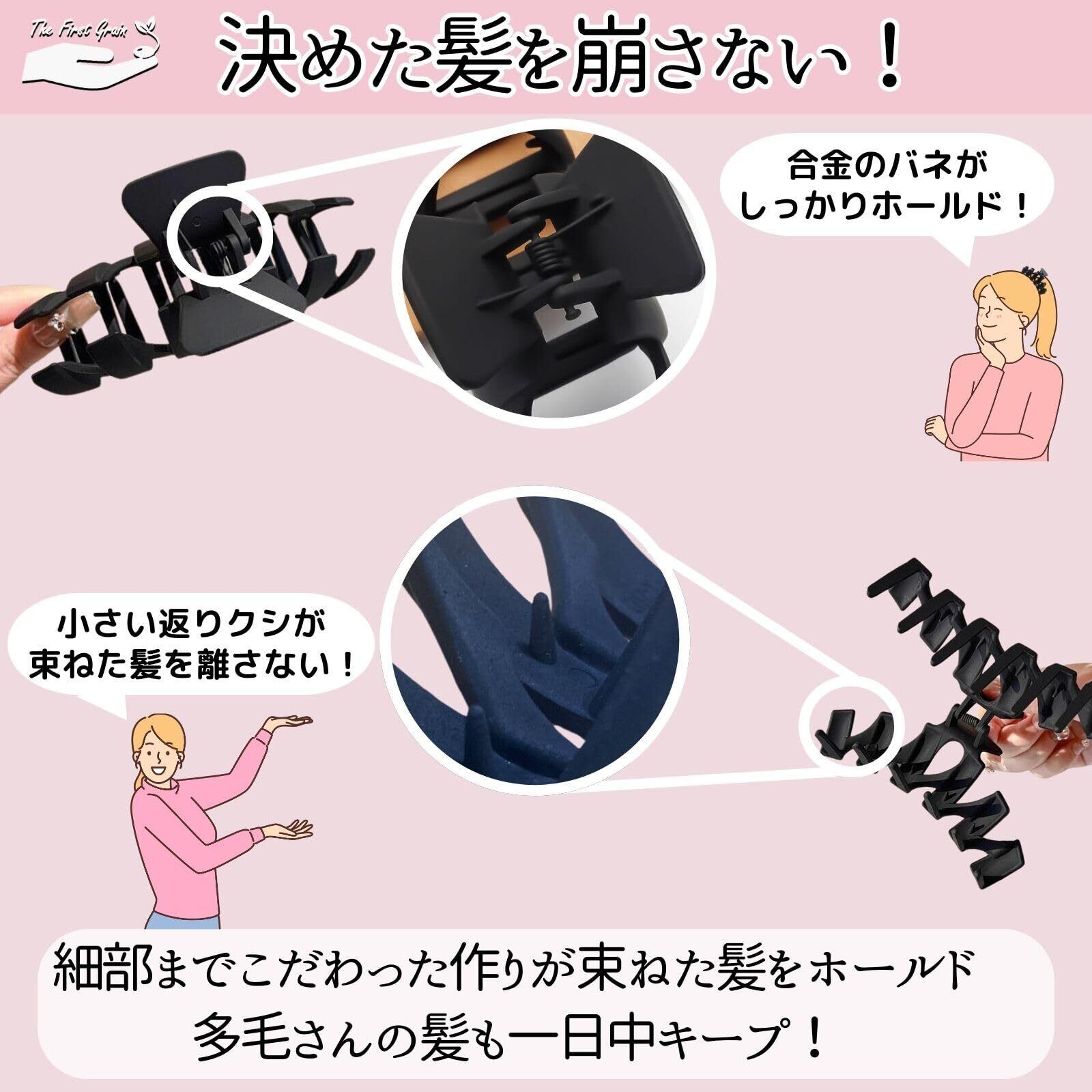 The First Grain

決めた髪を崩さない！

合金のバネが
しっかりホールド！

小さい返りクシが
束ねた髪を離さない！

細部までこだわった作りが束ねた髪をホールド
多毛さんの髪も一日中キープ！