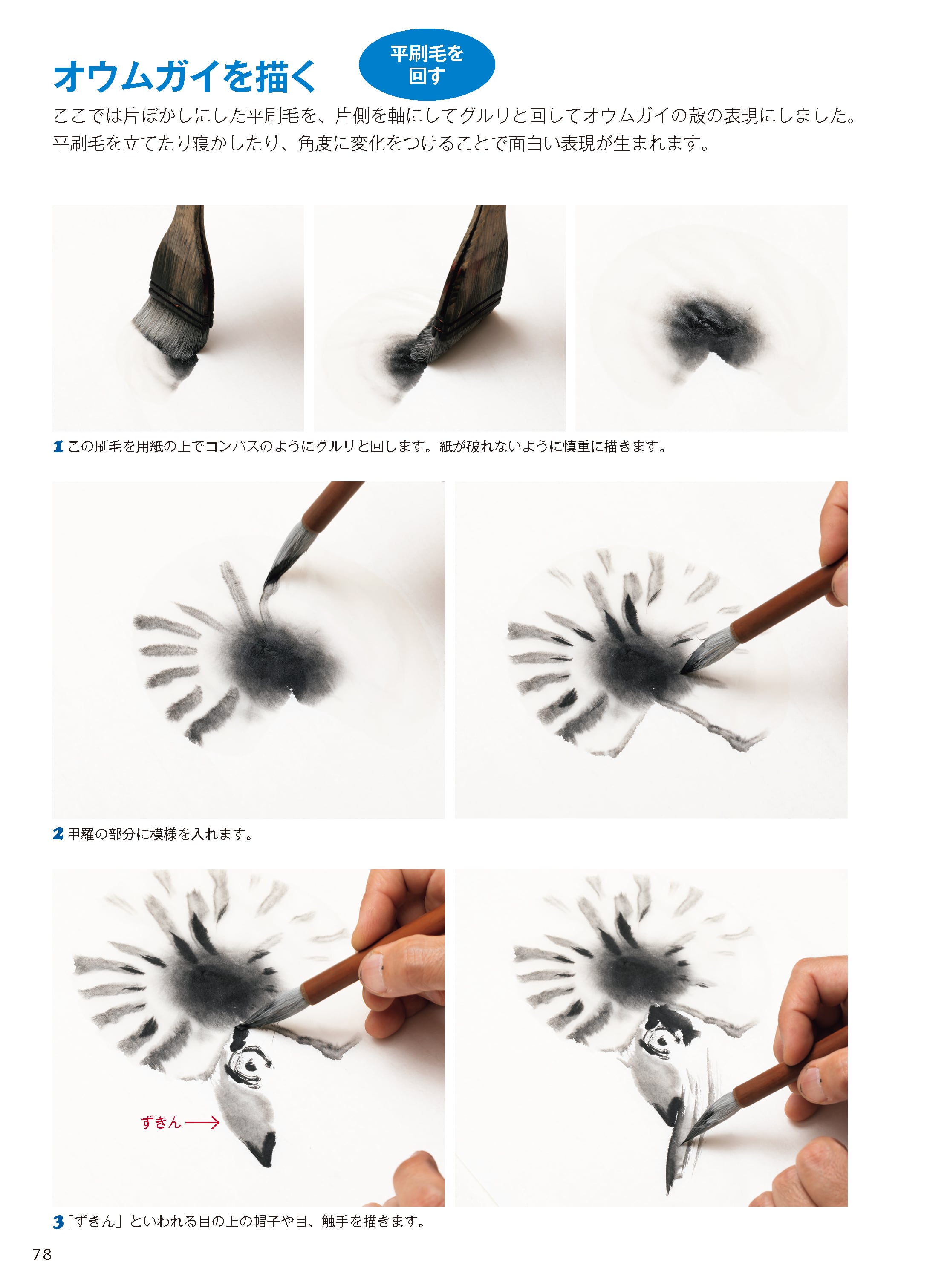 オウムガイを描く

平刷毛を回す

ここでは片ぼかしにした平刷毛を、片側を軸にしてグルリと回してオウムガイの殻の表現にしました。平刷毛を立てたり寝かしたり、角度に変化をつけることで面白い表現が生まれます。

1 この刷毛を用紙の上でコンパスのようにグルリと回します。紙が破れないように慎重に描きます。

2 甲羅の部分に模様を入れます。

ずきん

3「ずきん」といわれる目の上の帽子や目、触手を描きます。

78