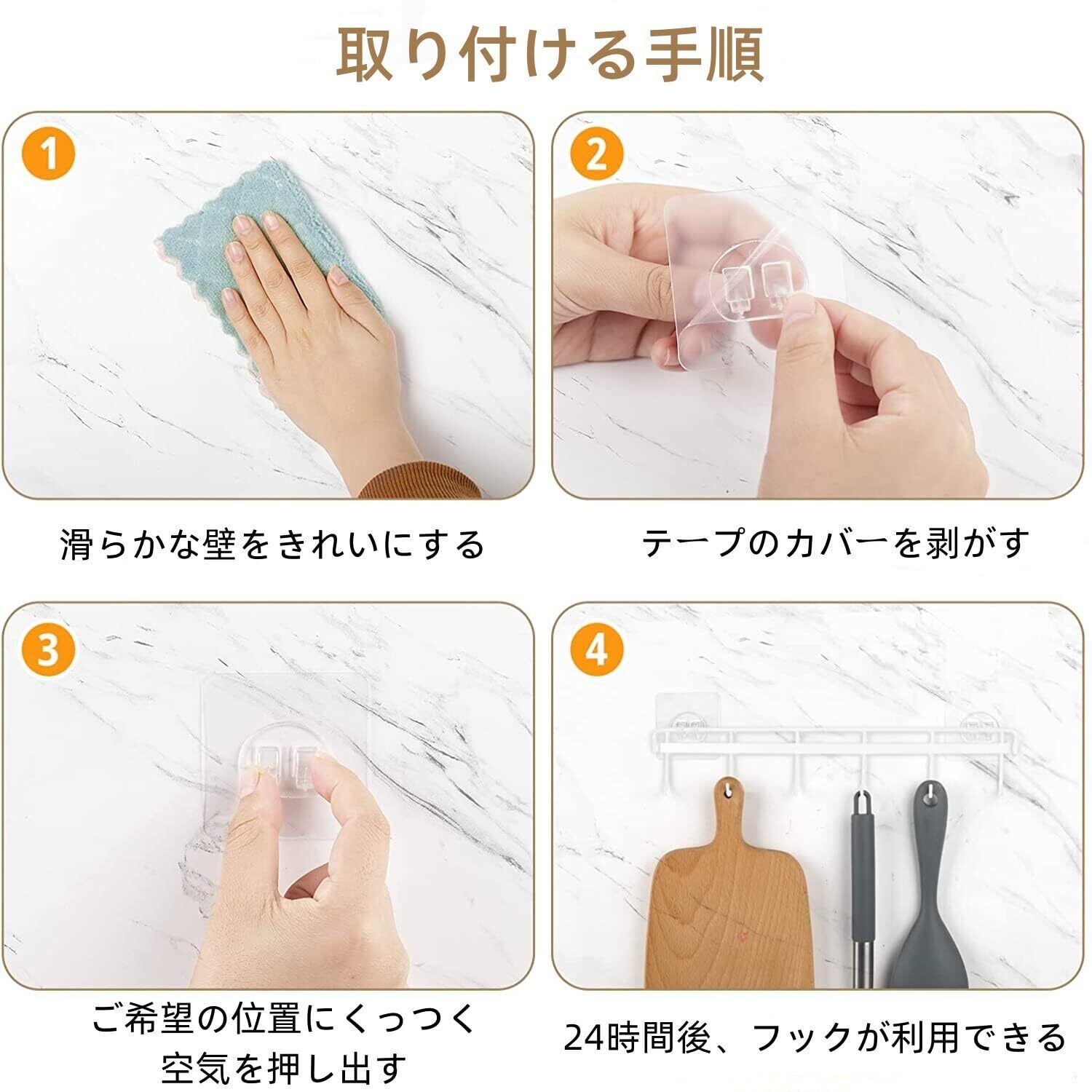 取り付ける手順

1

滑らかな壁をきれいにする

2

テープのカバーを剥がす

3

ご希望の位置にくっつく
空気を押し出す

4

24時間後、フックが利用できる