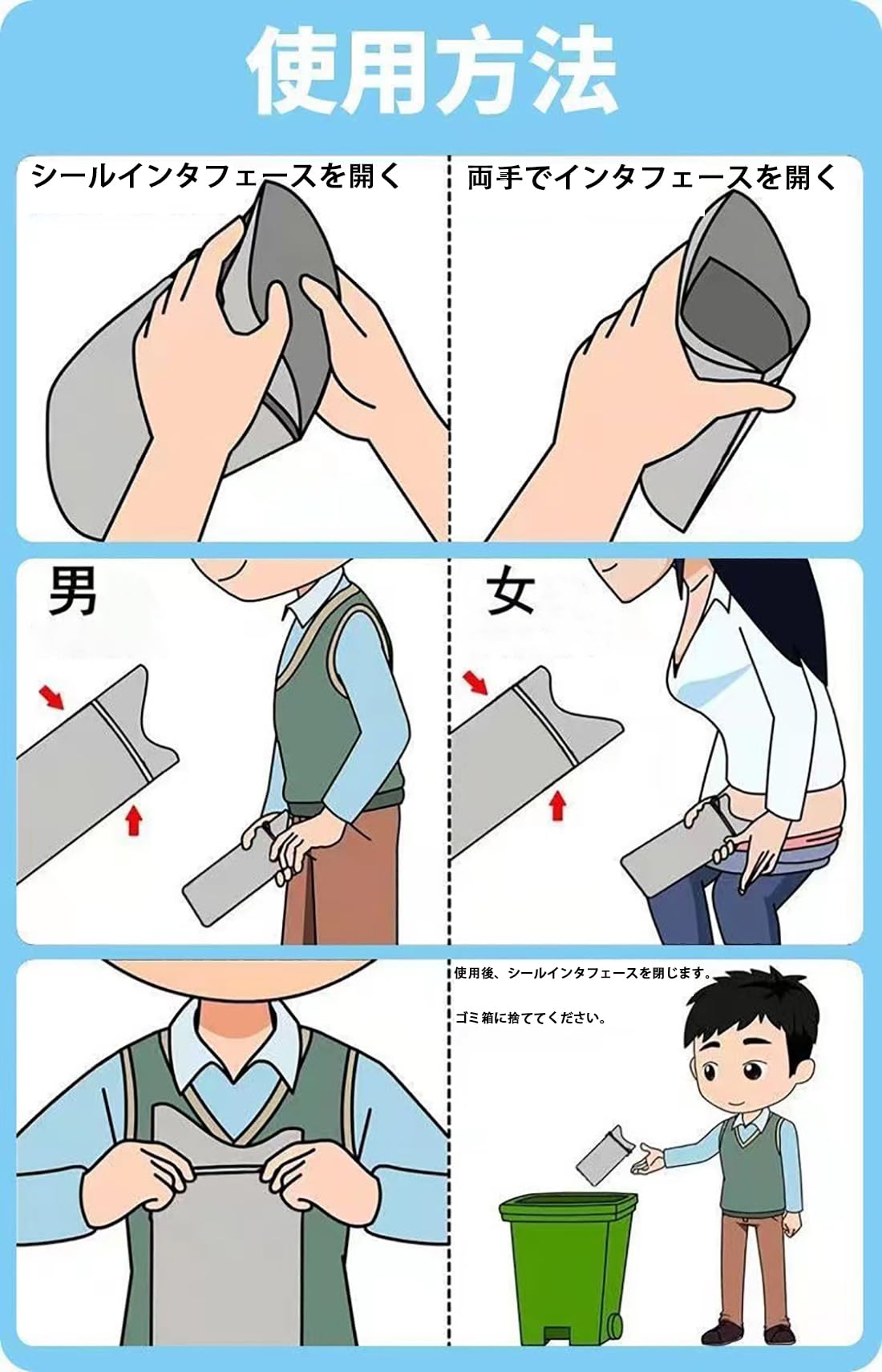 使用方法

シールインタフェースを開く

両手でインタフェースを開く

男

女

使用後、シールインタフェースを閉じます。

ゴミ箱に捨ててください。