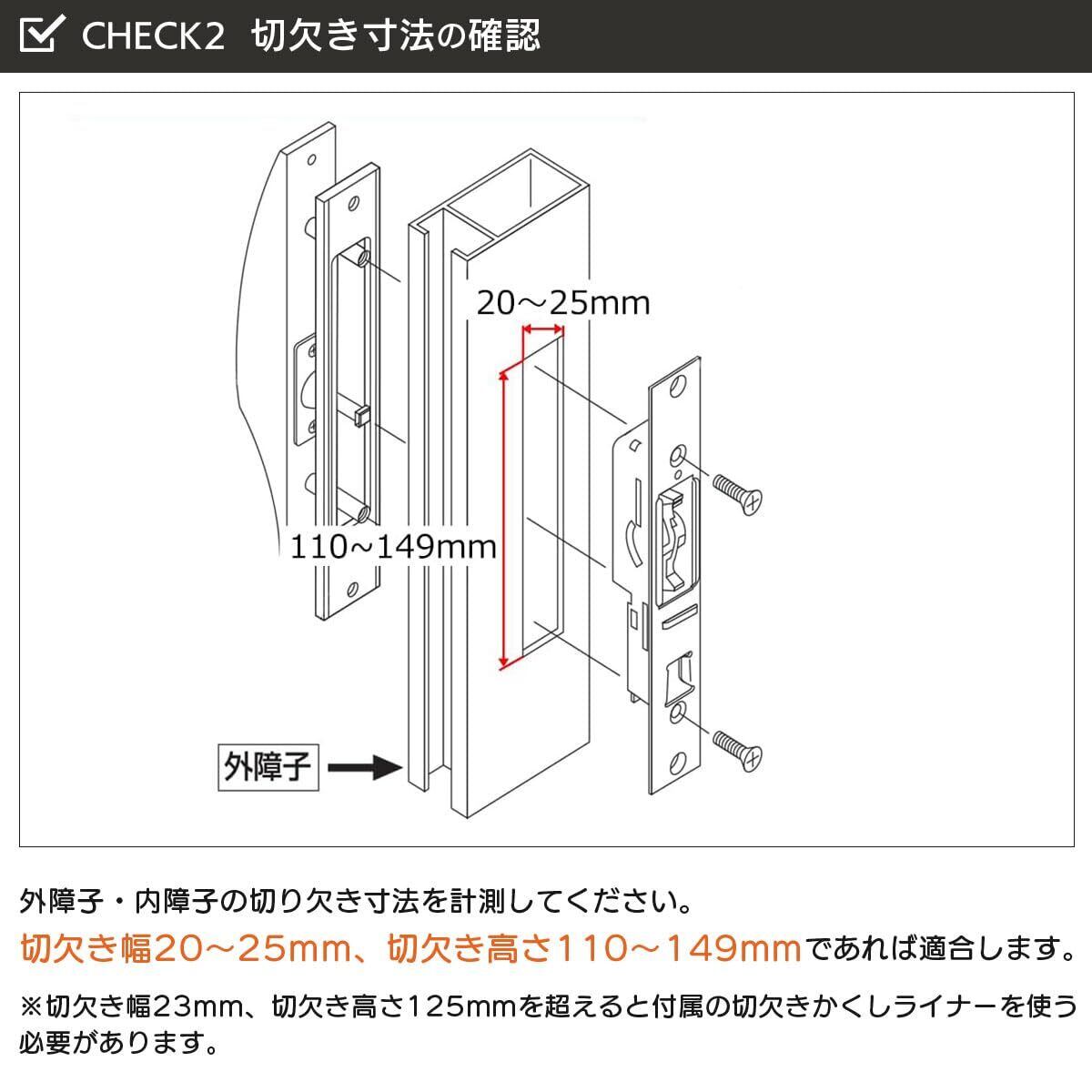 CHECK2 切欠き寸法の確認

20～25mm

110~149mm

外障子

外障子・内障子の切り欠き寸法を計測してください。

切欠き幅20～25mm、切欠き高さ110～149mmであれば適合します。

※切欠き幅23mm、切欠き高さ125mmを超えると付属の切欠きかくしライナーを使う必要があります。