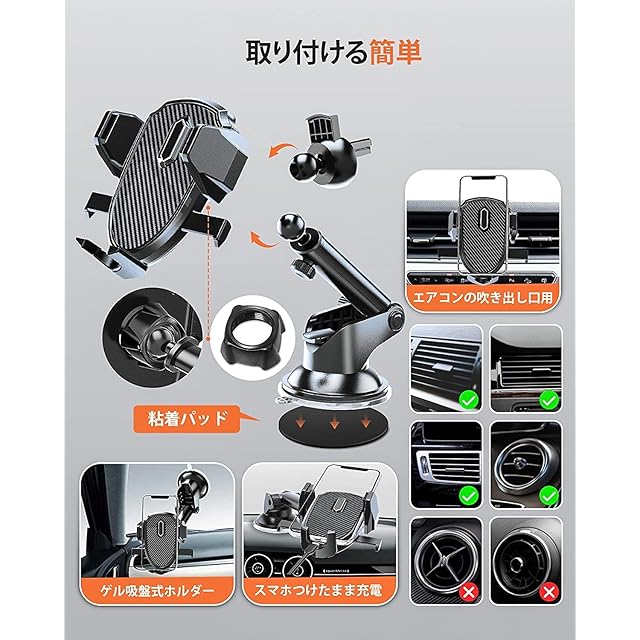 取り付ける簡単

エアコンの吹き出し口用

粘着パッド

ゲル吸盤式ホルダー

スマホつけたまま充電