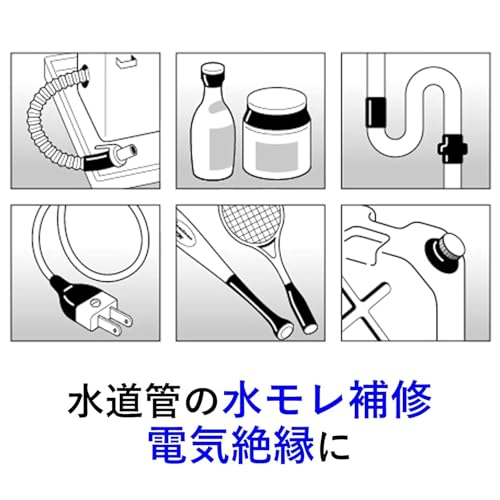 水道管の水モレ補修
電気絶縁に