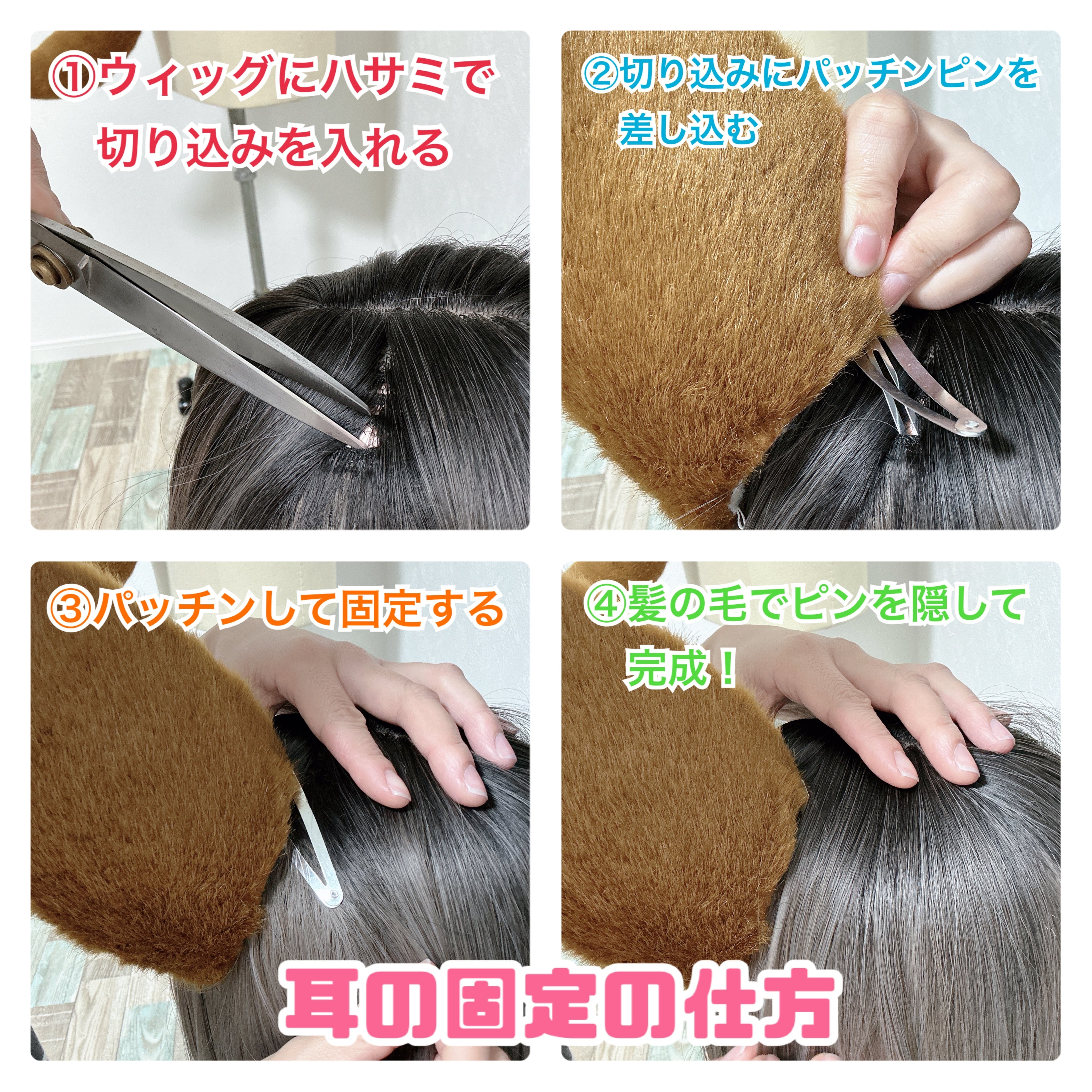 ①ウィッグにハサミで切り込みを入れる

②切り込みにパッチンピンを差し込む

③パッチンして固定する

④髪の毛でピンを隠して完成！

耳の固定の仕方