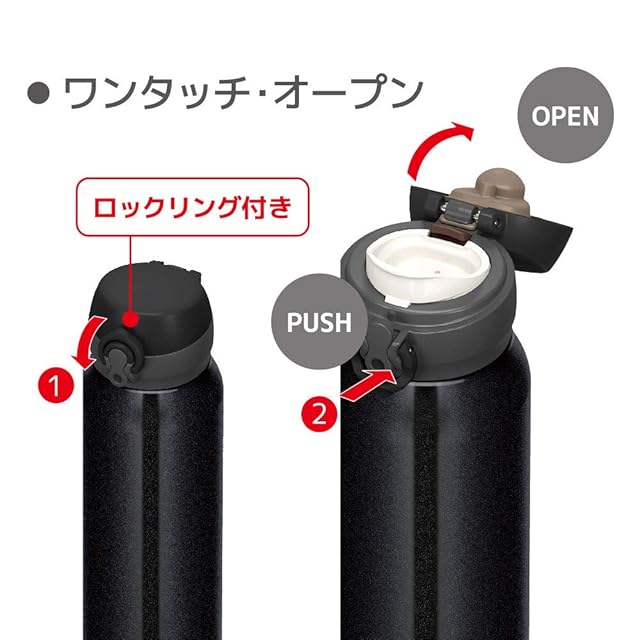 ● ワンタッチ·オープン

OPEN

ロックリング付き

PUSH

1

2