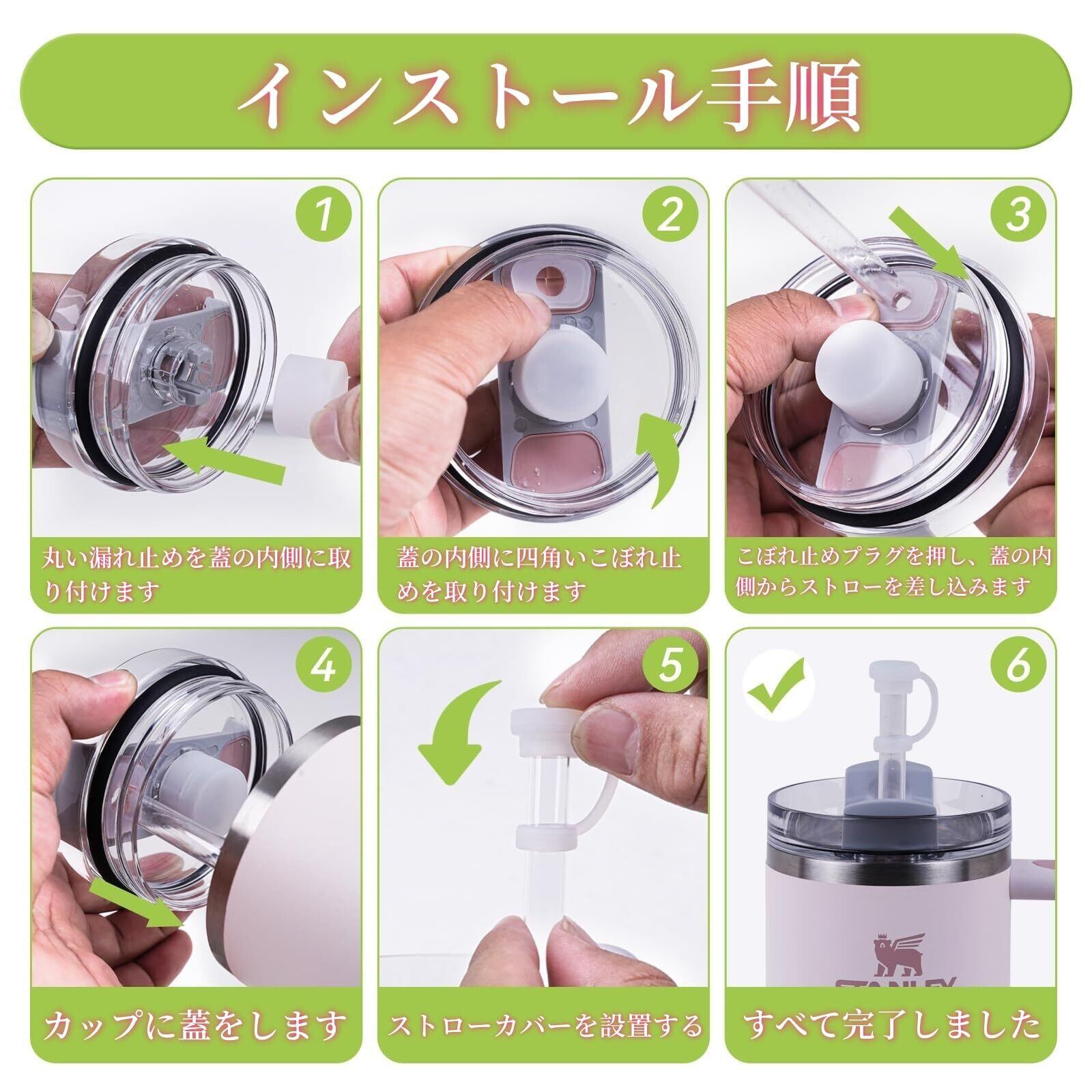 インストール手順

1

丸い漏れ止めを蓋の内側に取り付けます

2

蓋の内側に四角いこぼれ止めを取り付けます

3

こぼれ止めプラグを押し、蓋の内側からストローを差し込みます

4

カップに蓋をします

5

ストローカバーを設置する

6

STANLEY

すべて完了しました