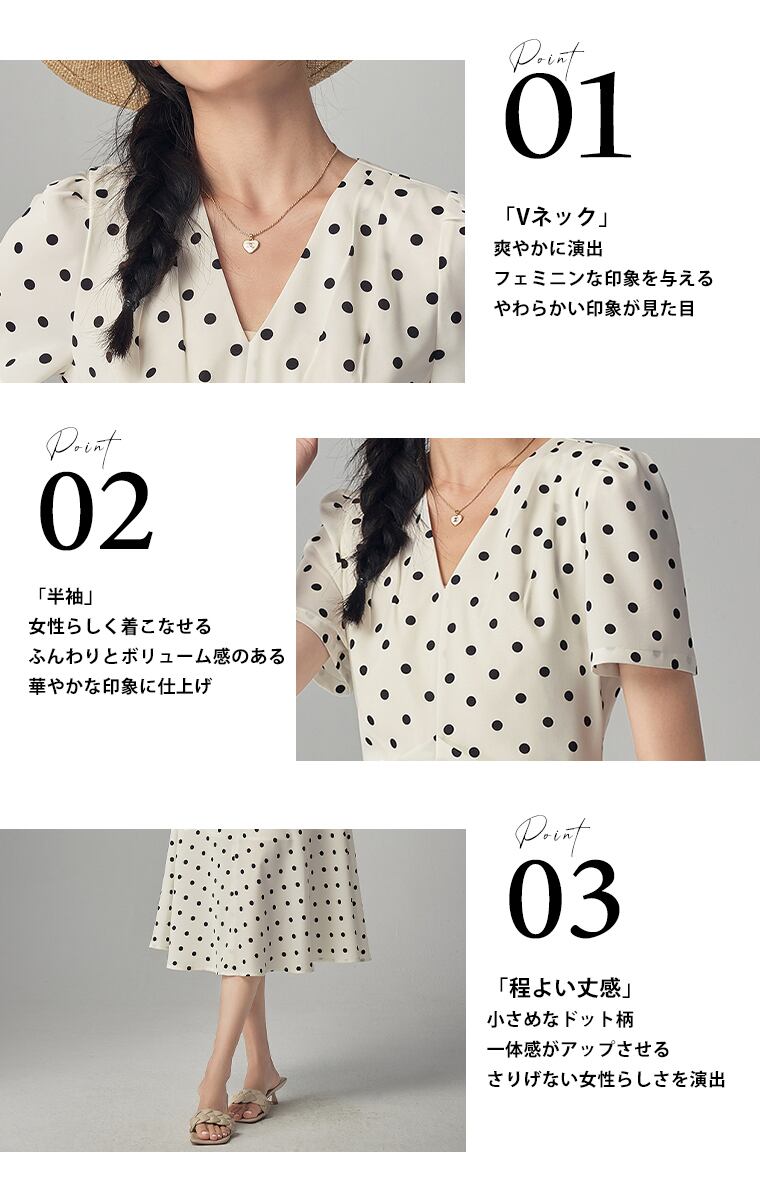 Point
01

「Vネック」
爽やかに演出
フェミニンな印象を与える
やわらかい印象が見た目

Point
02

「半袖」
女性らしく着こなせる
ふんわりとボリューム感のある
華やかな印象に仕上げ

Point
03

「程よい丈感」
小さめなドット柄
一体感がアップさせる
さりげない女性らしさを演出