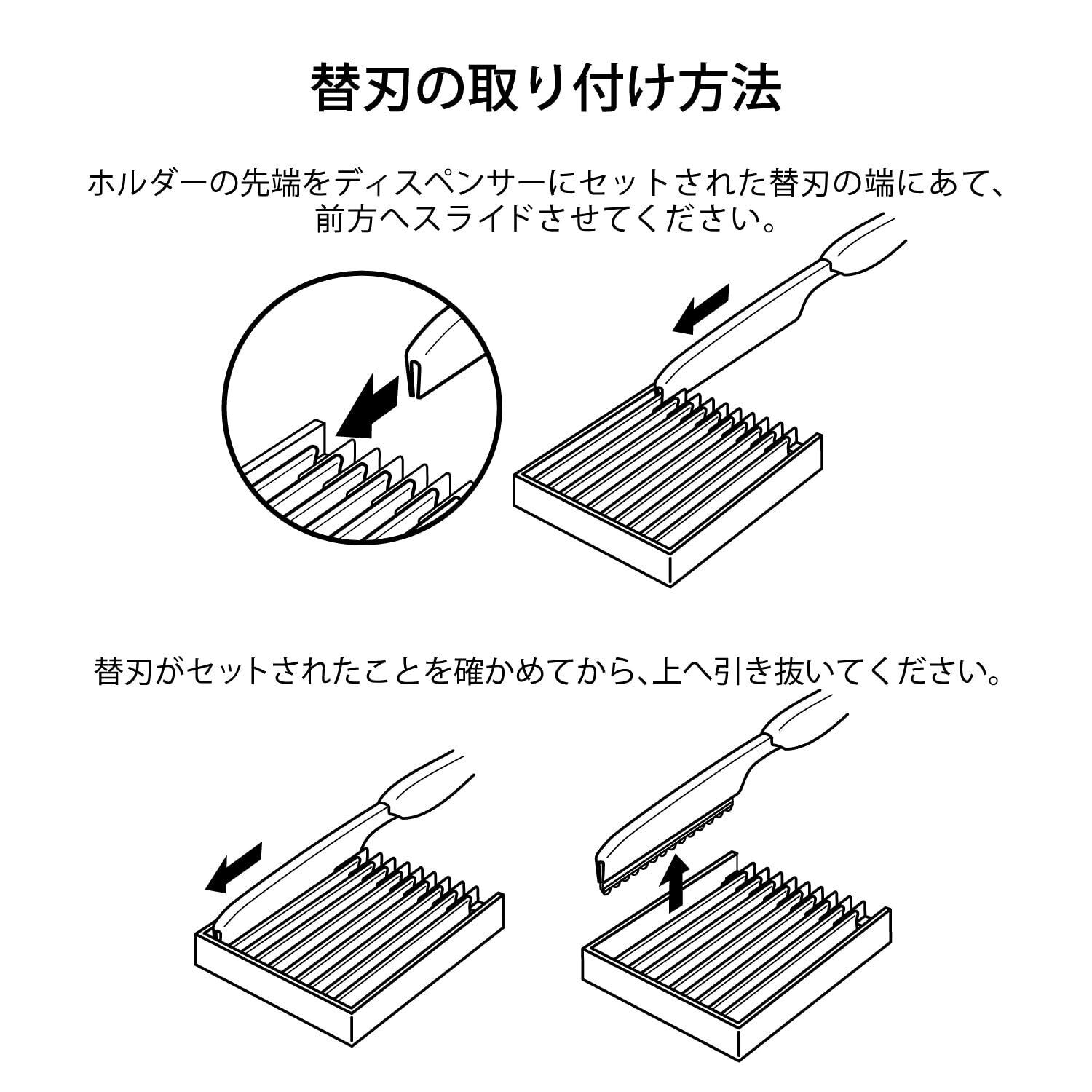 替刃の取り付け方法

ホルダーの先端をディスペンサーにセットされた替刃の端にあて、前方へスライドさせてください。

替刃がセットされたことを確かめてから、上へ引き抜いてください。