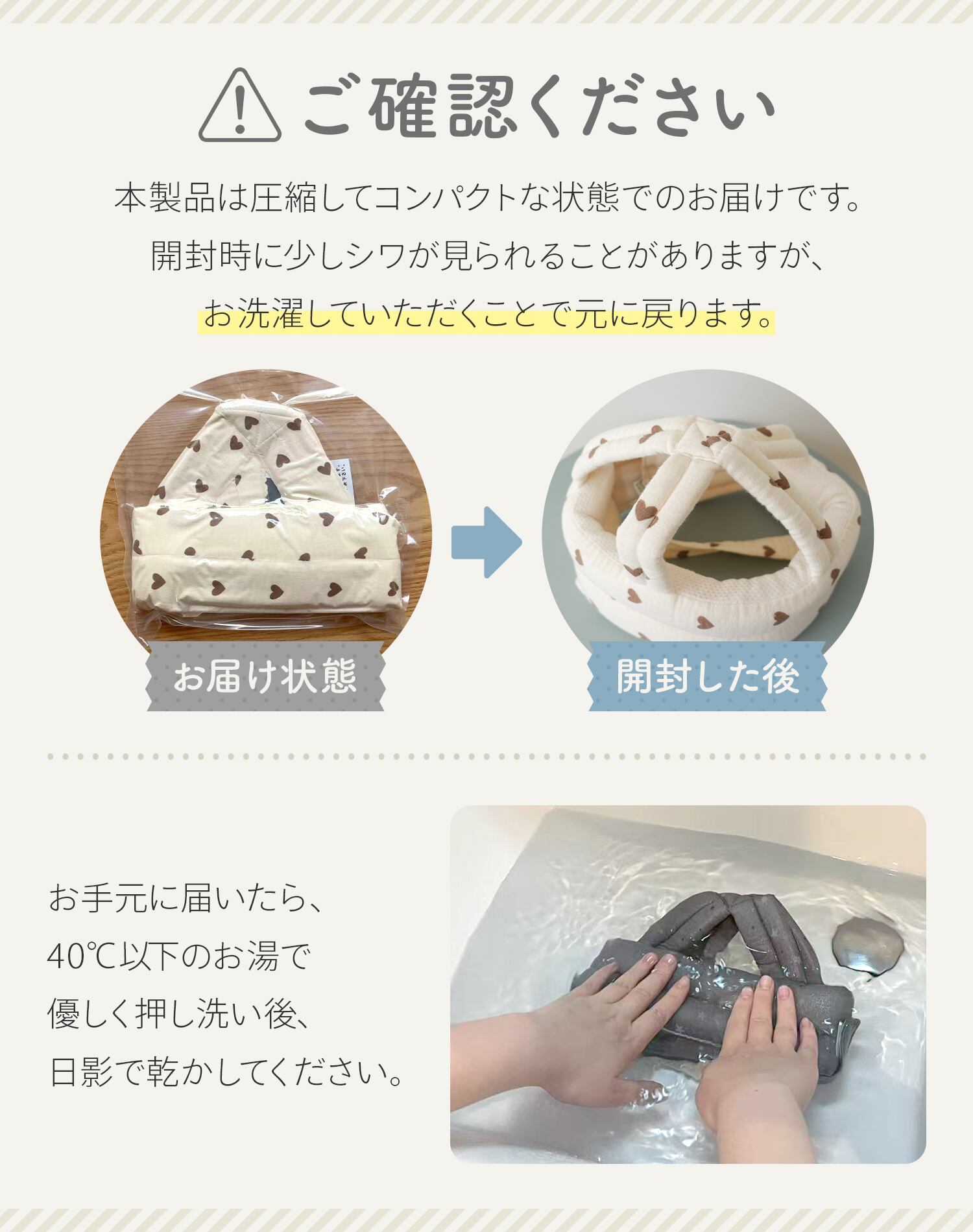 ご確認ください

本製品は圧縮してコンパクトな状態でのお届けです。
開封時に少しシワが見られることがありますが、
お洗濯していただくことで元に戻ります。

お届け状態

開封した後

お手元に届いたら、
40℃以下のお湯で
優しく押し洗い後、
日影で乾かしてください。