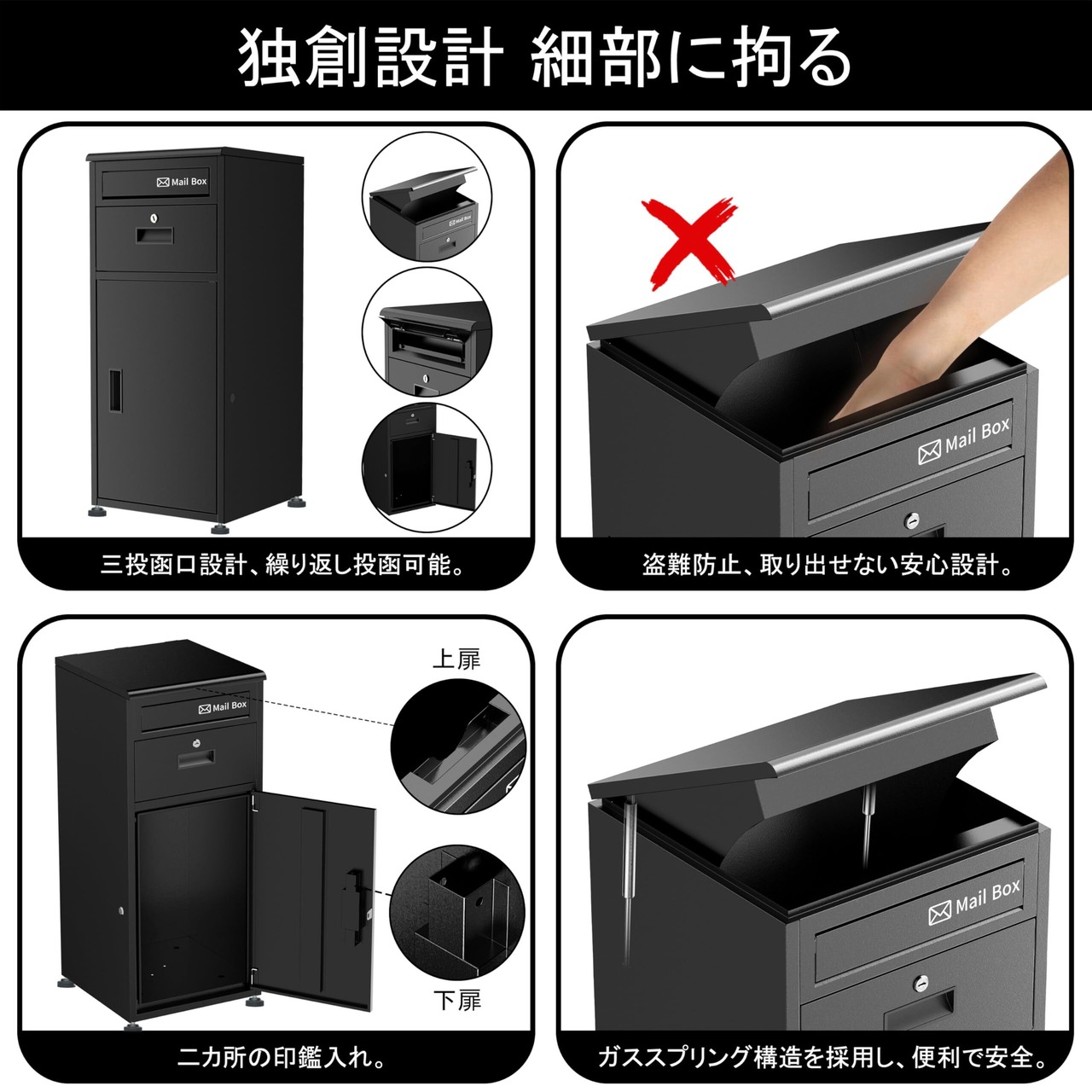 独創設計 細部に拘る

Mail Box

三投函口設計、繰り返し投函可能。

Mail Box

盗難防止、取り出せない安心設計。

Mail Box

上扉

下扉

二カ所の印鑑入れ。

Mail Box

ガススプリング構造を採用し、便利で安全。