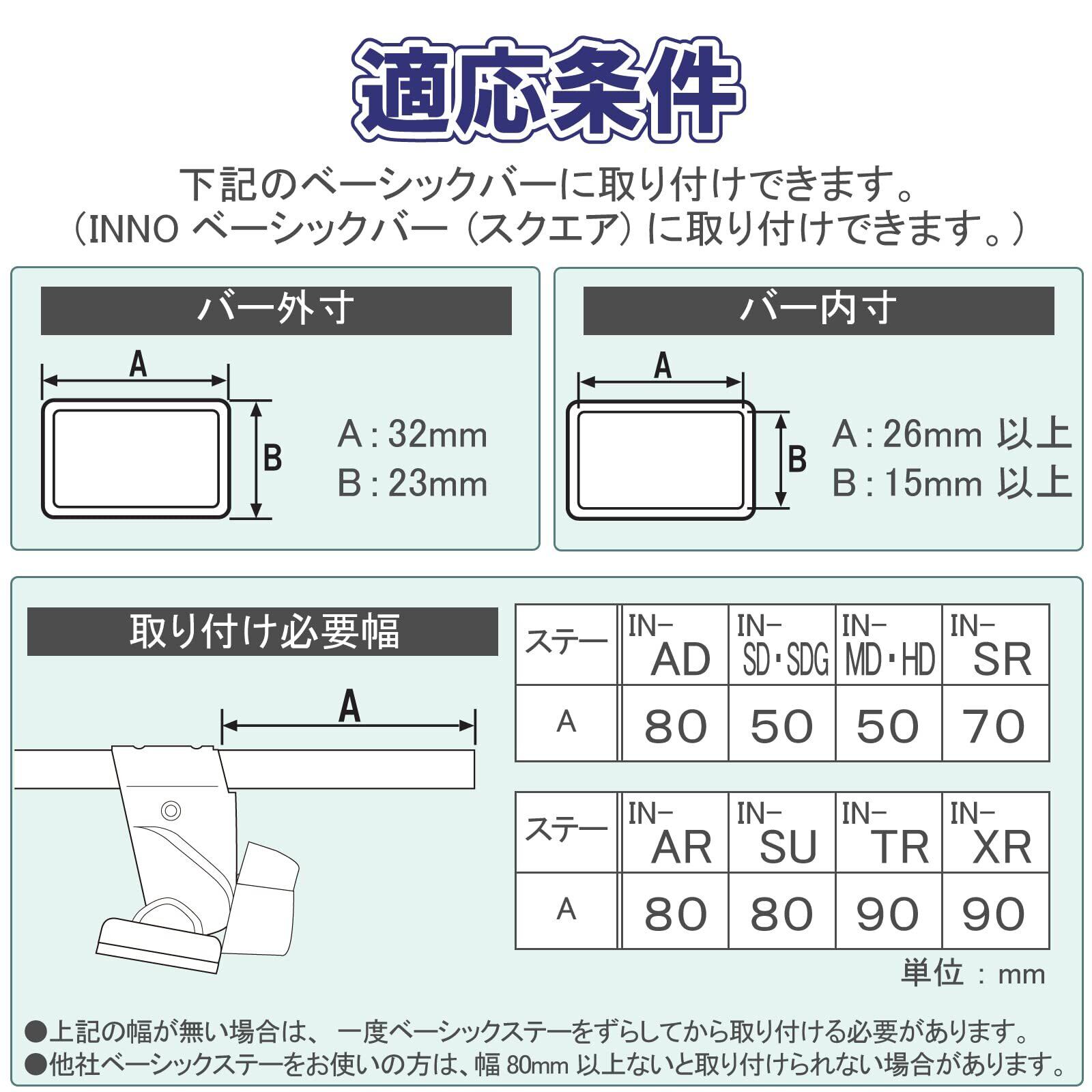 適応条件

下記のベーシックバーに取り付けできます。
（INNO ベーシックバー（スクエア）に取り付けできます。）

バー外寸

A
B

A : 32mm
B : 23mm

バー内寸

A
B

A : 26mm 以上
B : 15mm 以上

取り付け必要幅

A

| ステー | IN-AD | IN-SD・SDG | IN-MD・HD | IN-SR |
|---|---|---|---|---|
| A | 80 | 50 | 50 | 70 |

| ステー | IN-AR | IN-SU | IN-TR | IN-XR |
|---|---|---|---|---|
| A | 80 | 80 | 90 | 90 |

単位 : mm

●上記の幅が無い場合は、一度ベーシックステーをずらしてから取り付ける必要があります。
●他社ベーシックステーをお使いの方は、幅 80mm 以上ないと取り付けられない場合があります。