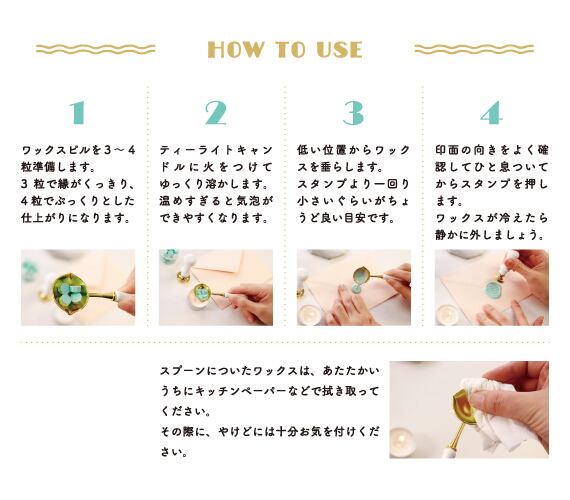 HOW TO USE

1

ワックスピルを3～4粒準備します。
3粒で縁がくっきり、4粒でぷっくりとした仕上がりになります。

2

ティーライトキャンドルに火をつけてゆっくり溶かします。
温めすぎると気泡ができやすくなります。

3

低い位置からワックスを垂らします。
スタンプより一回り小さいぐらいがちょうど良い目安です。

4

印面の向きをよく確認してひと息ついてからスタンプを押します。
ワックスが冷えたら静かに外しましょう。

スプーンについたワックスは、あたたかいうちにキッチンペーパーなどで拭き取ってください。
その際に、やけどには十分お気を付けください。