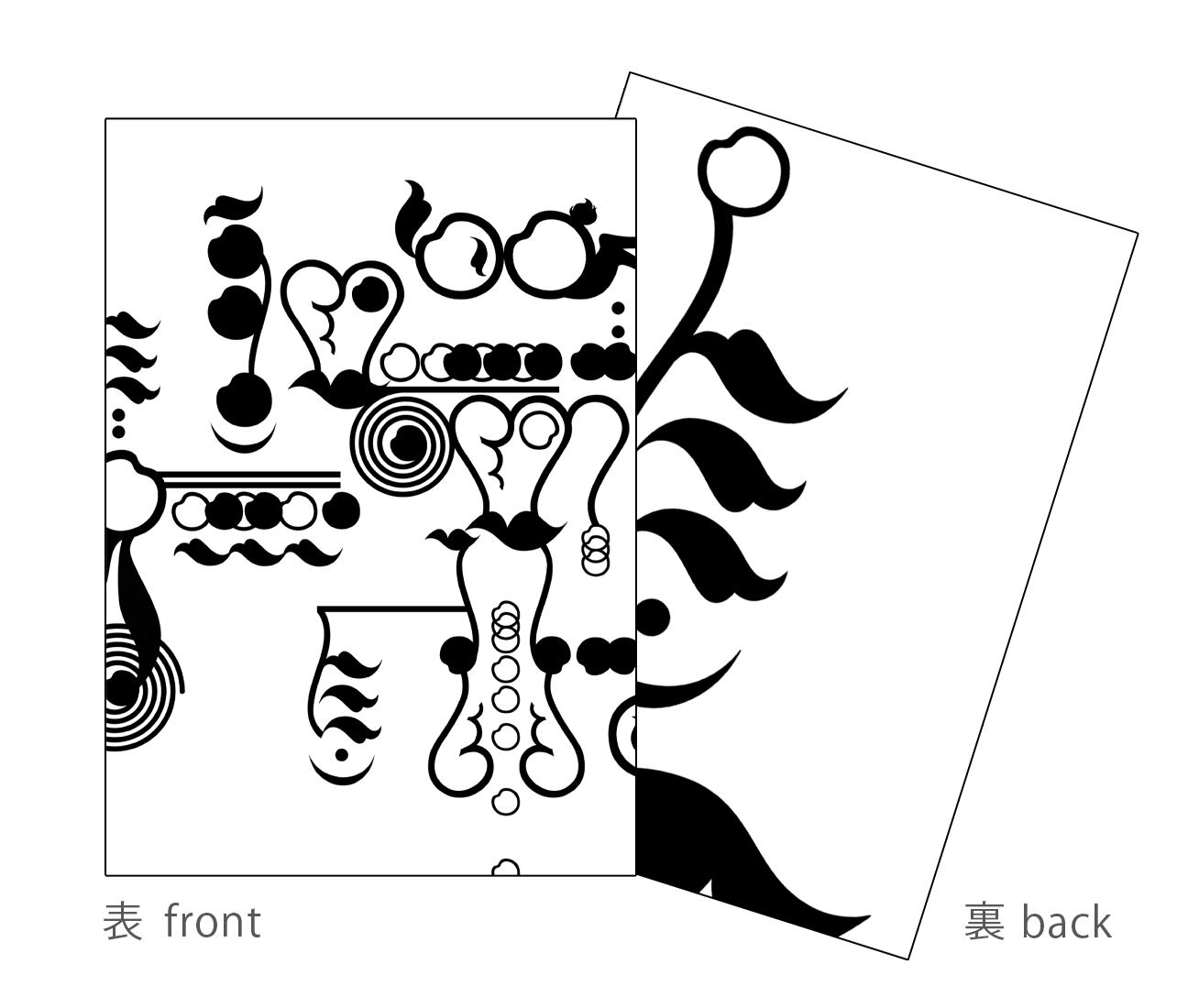 表 front

裏 back