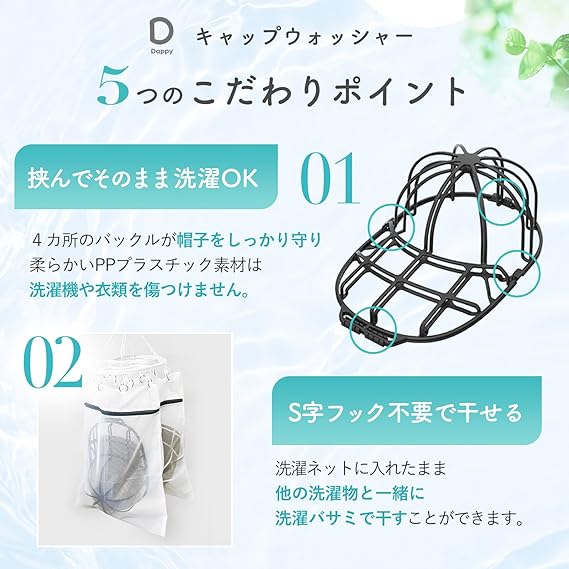 D
Dappy
キャップウォッシャー

5つのこだわりポイント

挟んでそのまま洗濯OK

01

４カ所のバックルが帽子をしっかり守り
柔らかいPPプラスチック素材は
洗濯機や衣類を傷つけません。

02

S字フック不要で干せる

洗濯ネットに入れたまま
他の洗濯物と一緒に
洗濯バサミで干すことができます。