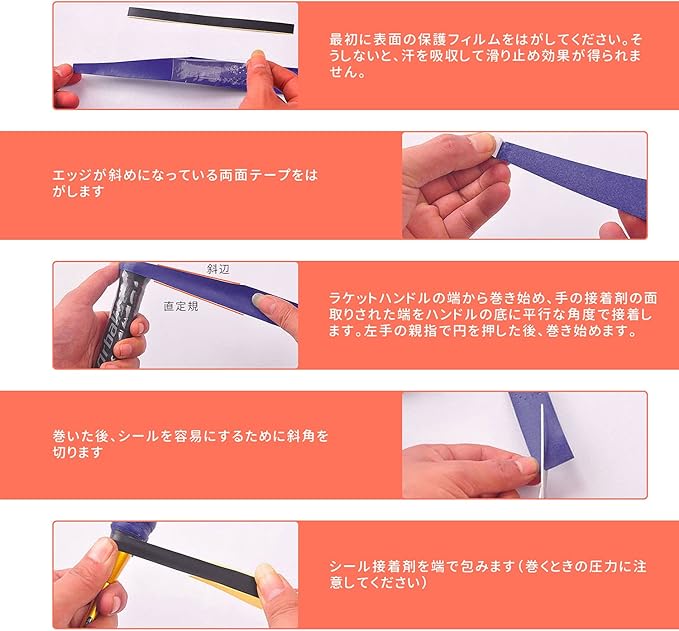 最初に表面の保護フィルムをはがしてください。そうしないと、汗を吸収して滑り止め効果が得られません。

エッジが斜めになっている両面テープをはがします

斜辺

直定規

ラケットハンドルの端から巻き始め、手の接着剤の面取りされた端をハンドルの底に平行な角度で接着します。左手の親指で円を押した後、巻き始めます。

巻いた後、シールを容易にするために斜角を切ります

シール接着剤を端で包みます（巻くときの圧力に注意してください）