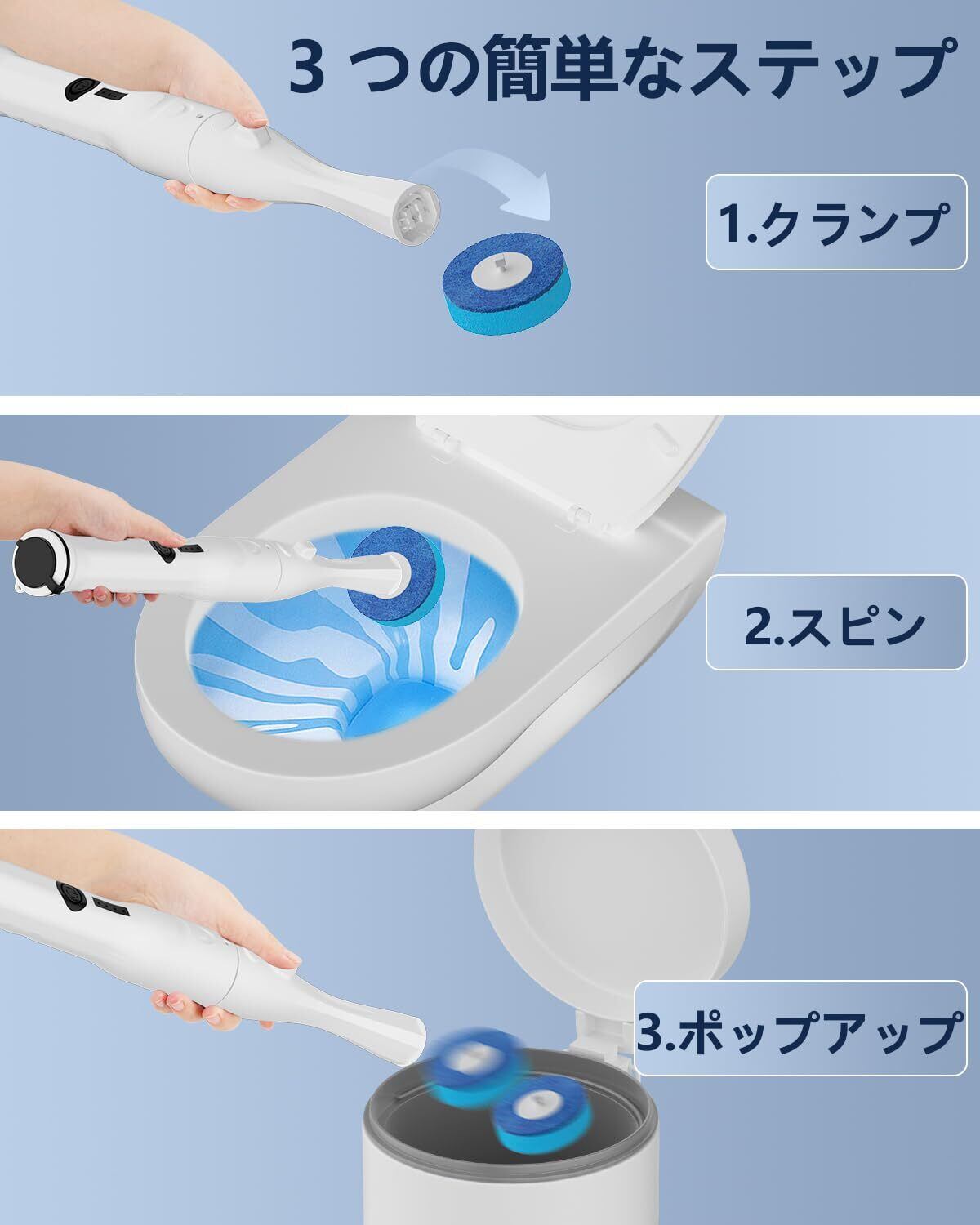 3 つの簡単なステップ

1.クランプ

2.スピン

3.ポップアップ