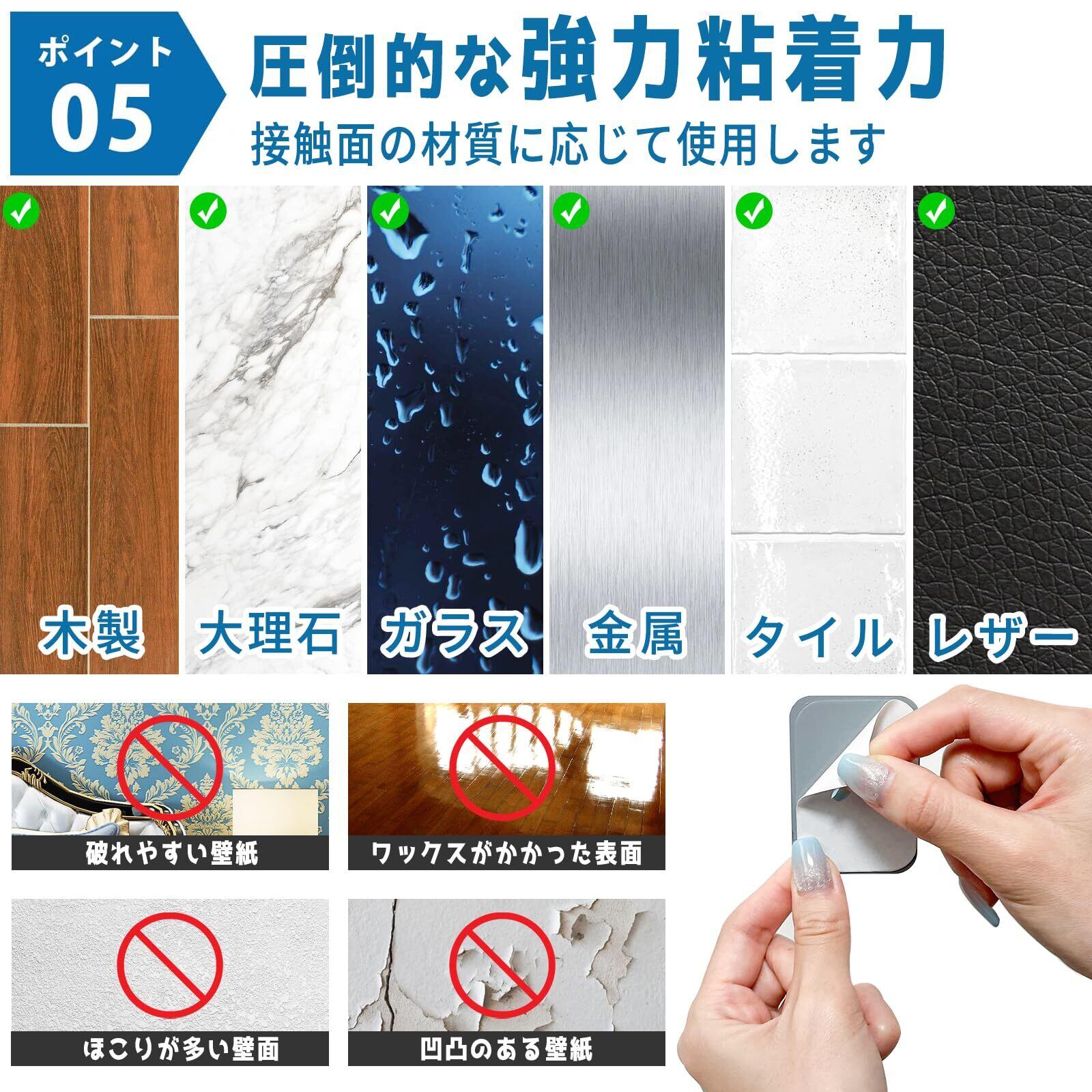 ポイント
05

圧倒的な強力粘着力
接触面の材質に応じて使用します

木製
大理石
ガラス
金属
タイル
レザー

破れやすい壁紙
ワックスがかかった表面
ほこりが多い壁面
凹凸のある壁紙