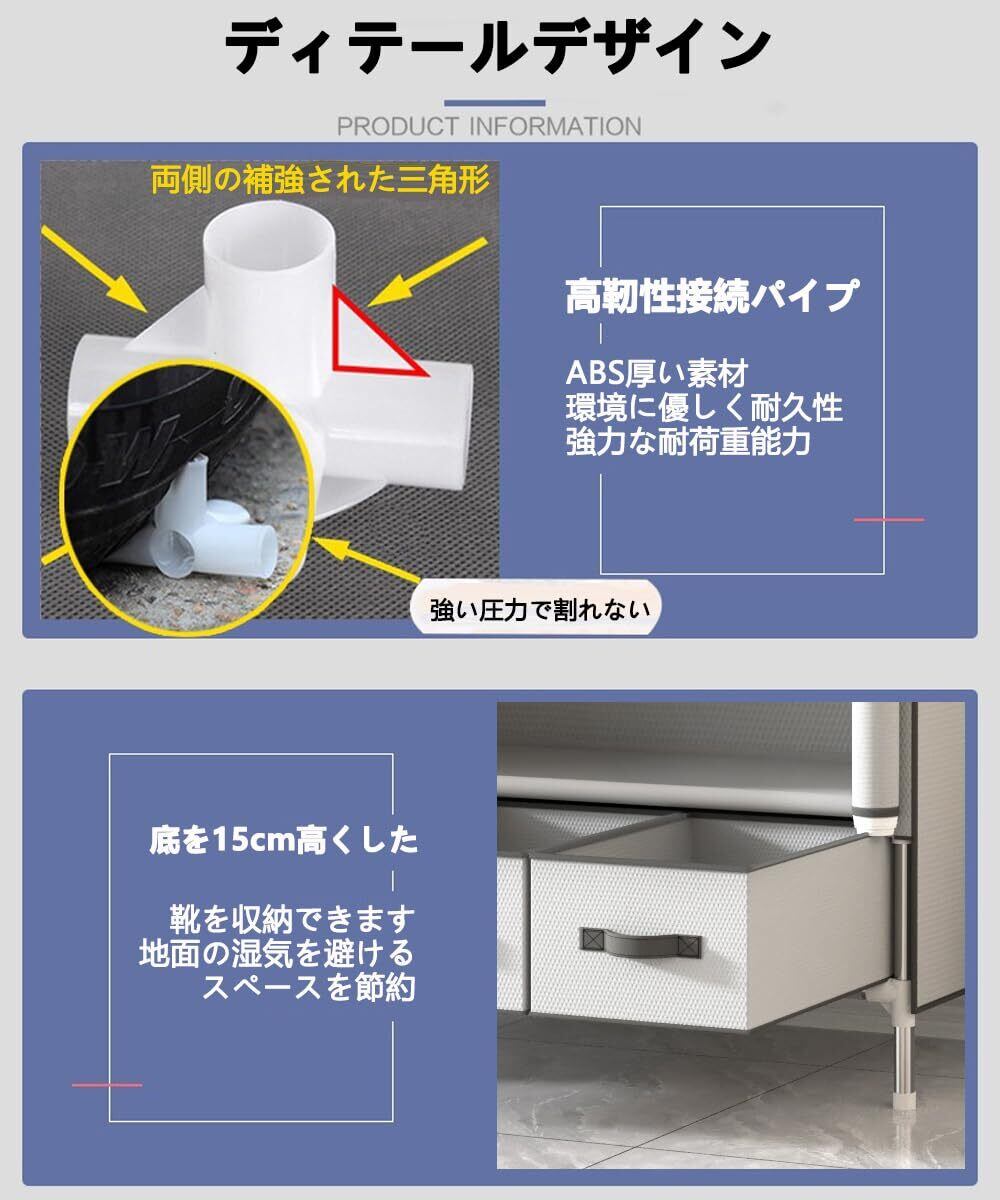 ディテールデザイン

PRODUCT INFORMATION

両側の補強された三角形

強い圧力で割れない

高靭性接続パイプ

ABS厚い素材
環境に優しく耐久性
強力な耐荷重能力

底を15cm高くした

靴を収納できます
地面の湿気を避ける
スペースを節約