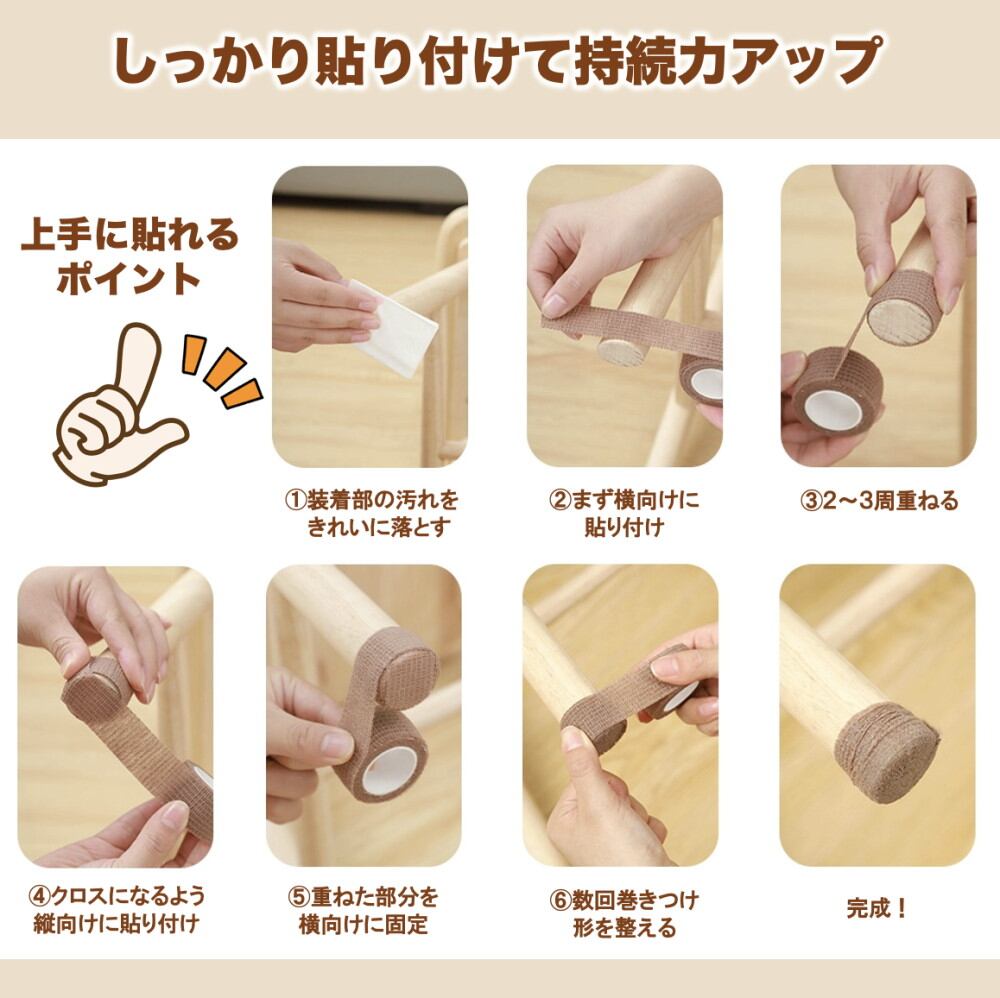 しっかり貼り付けて持続力アップ

上手に貼れるポイント

①装着部の汚れをきれいに落とす

②まず横向けに貼り付け

③2～3周重ねる

④クロスになるよう縦向けに貼り付け

⑤重ねた部分を横向けに固定

⑥数回巻きつけ形を整える

完成！