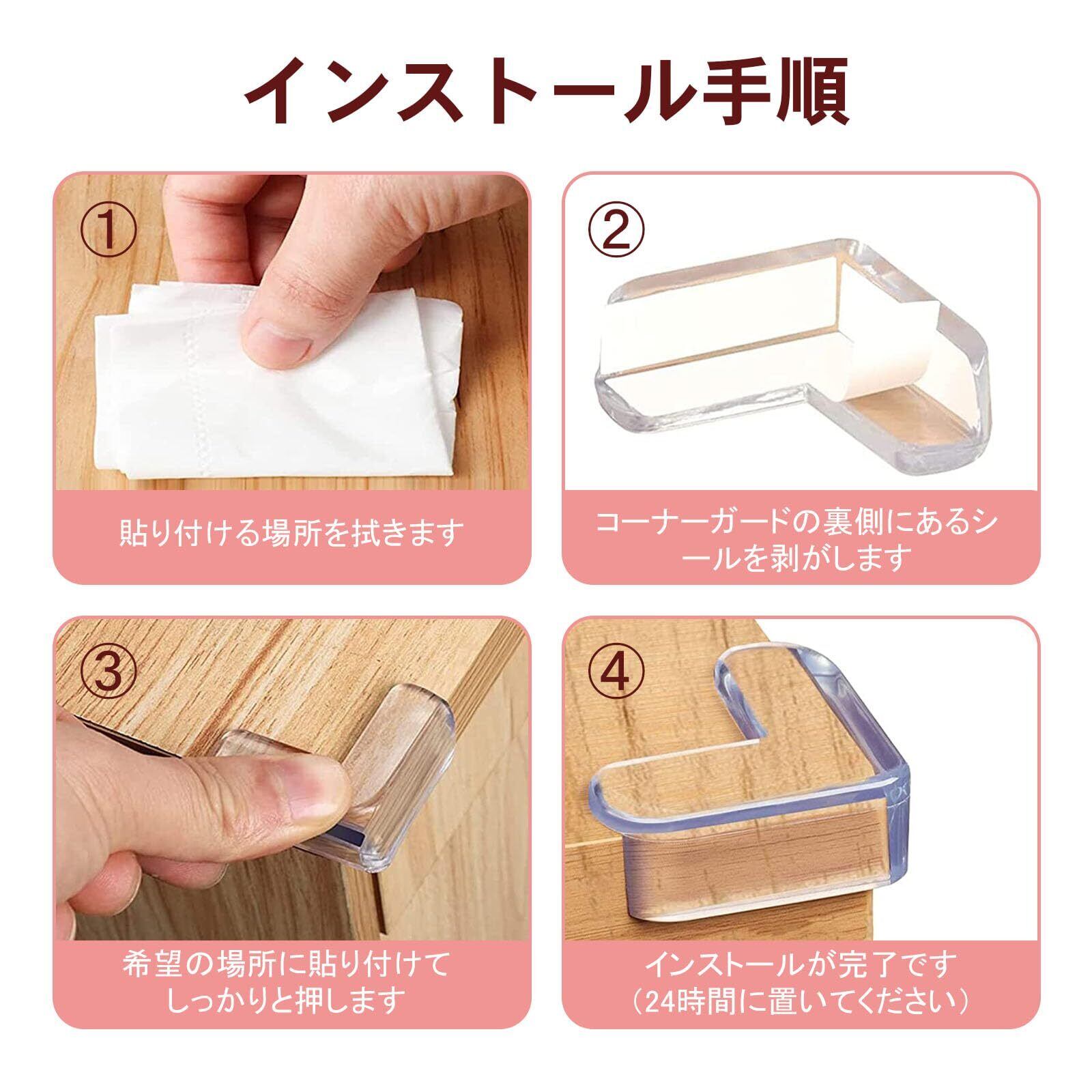 インストール手順

①

貼り付ける場所を拭きます

②

コーナーガードの裏側にあるシールを剥がします

③

希望の場所に貼り付けてしっかりと押します

④

インストールが完了です（24時間に置いてください）