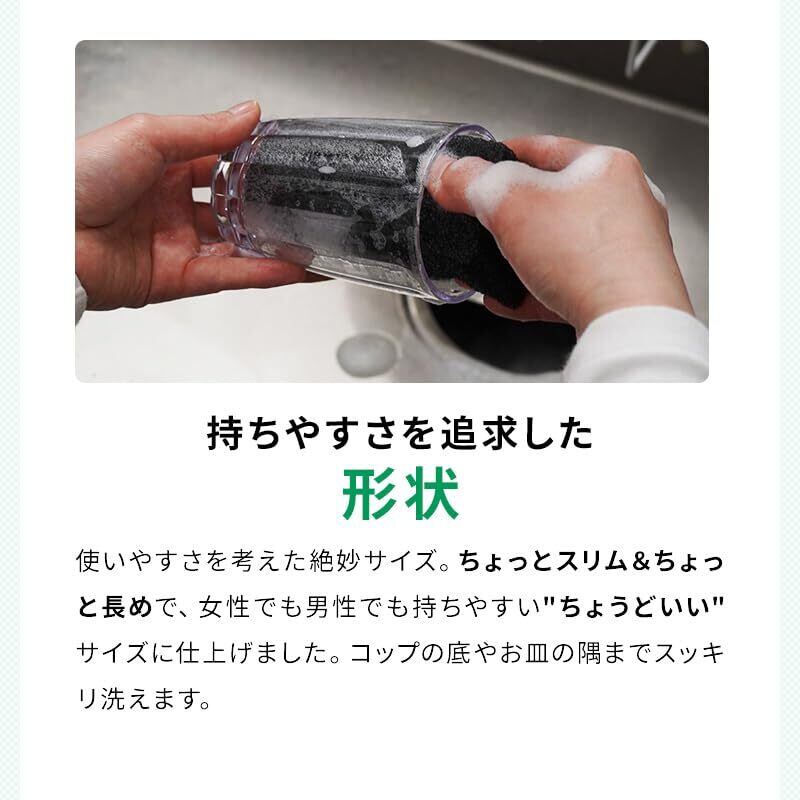 持ちやすさを追求した
形状

使いやすさを考えた絶妙サイズ。ちょっとスリム&ちょっと長めで、女性でも男性でも持ちやすい"ちょうどいい"サイズに仕上げました。コップの底やお皿の隅までスッキリ洗えます。