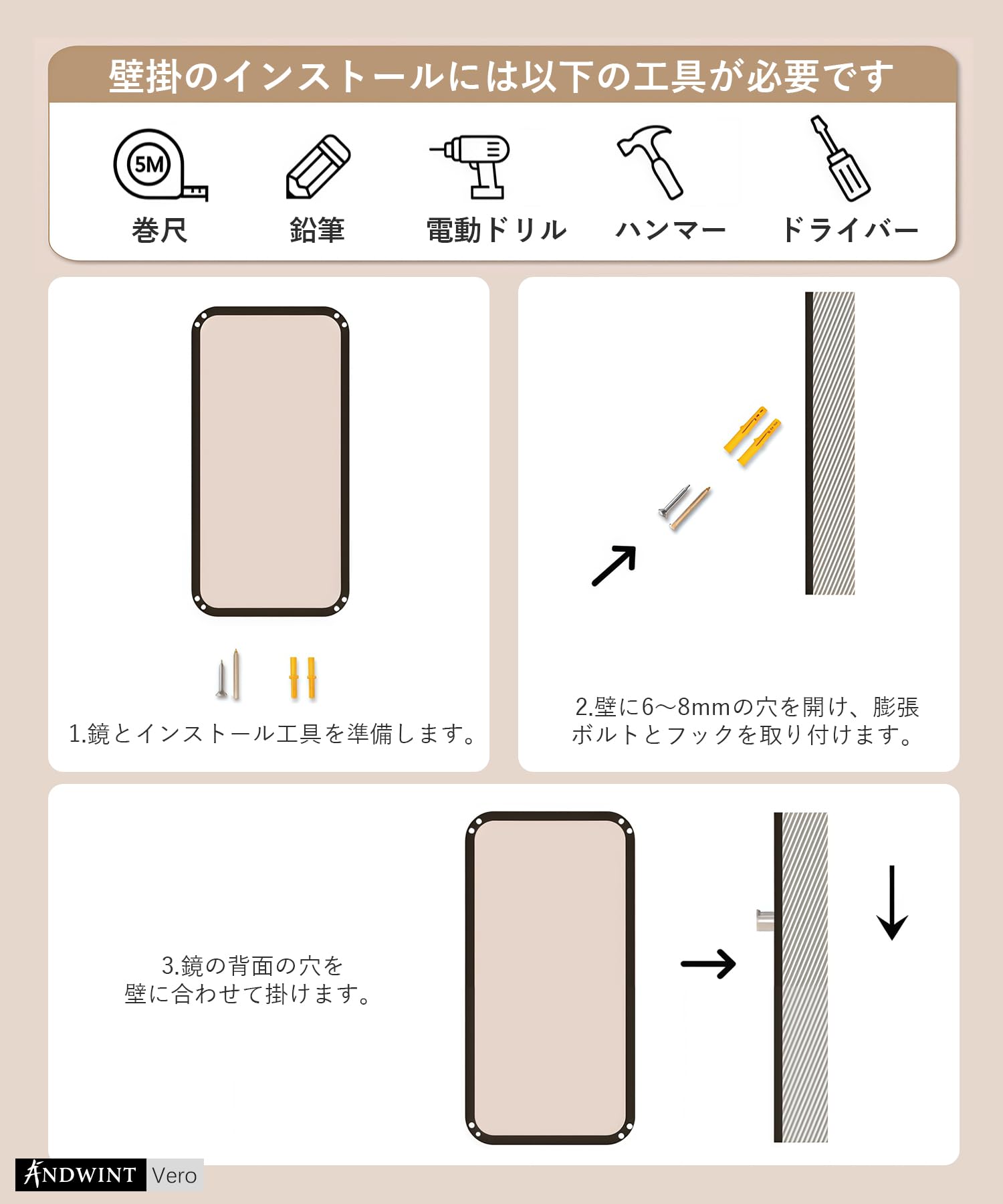 壁掛のインストールには以下の工具が必要です

5M

巻尺　鉛筆　電動ドリル　ハンマー　ドライバー

1.鏡とインストール工具を準備します。

2.壁に6～8mmの穴を開け、膨張ボルトとフックを取り付けます。

3.鏡の背面の穴を壁に合わせて掛けます。

ANDWINT Vero