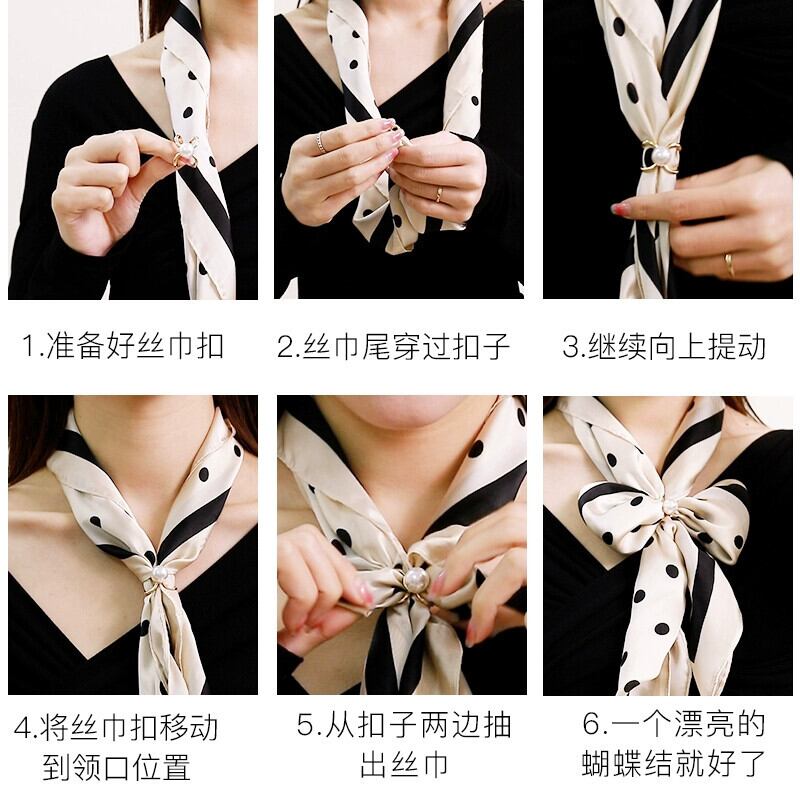 1.准备好丝巾扣

2.丝巾尾穿过扣子

3.继续向上提动

4.将丝巾扣移动到领口位置

5.从扣子两边抽出丝巾

6.一个漂亮的蝴蝶结就好了