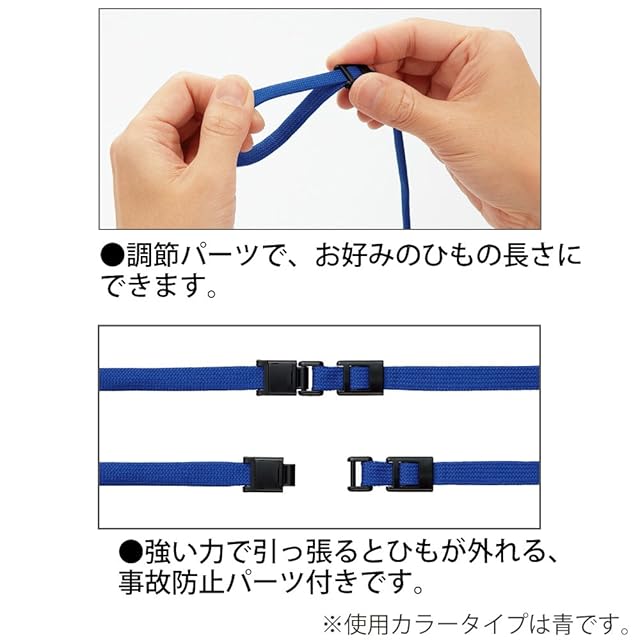 ●調節パーツで、お好みのひもの長さにできます。

●強い力で引っ張るとひもが外れる、事故防止パーツ付きです。

※使用カラータイプは青です。