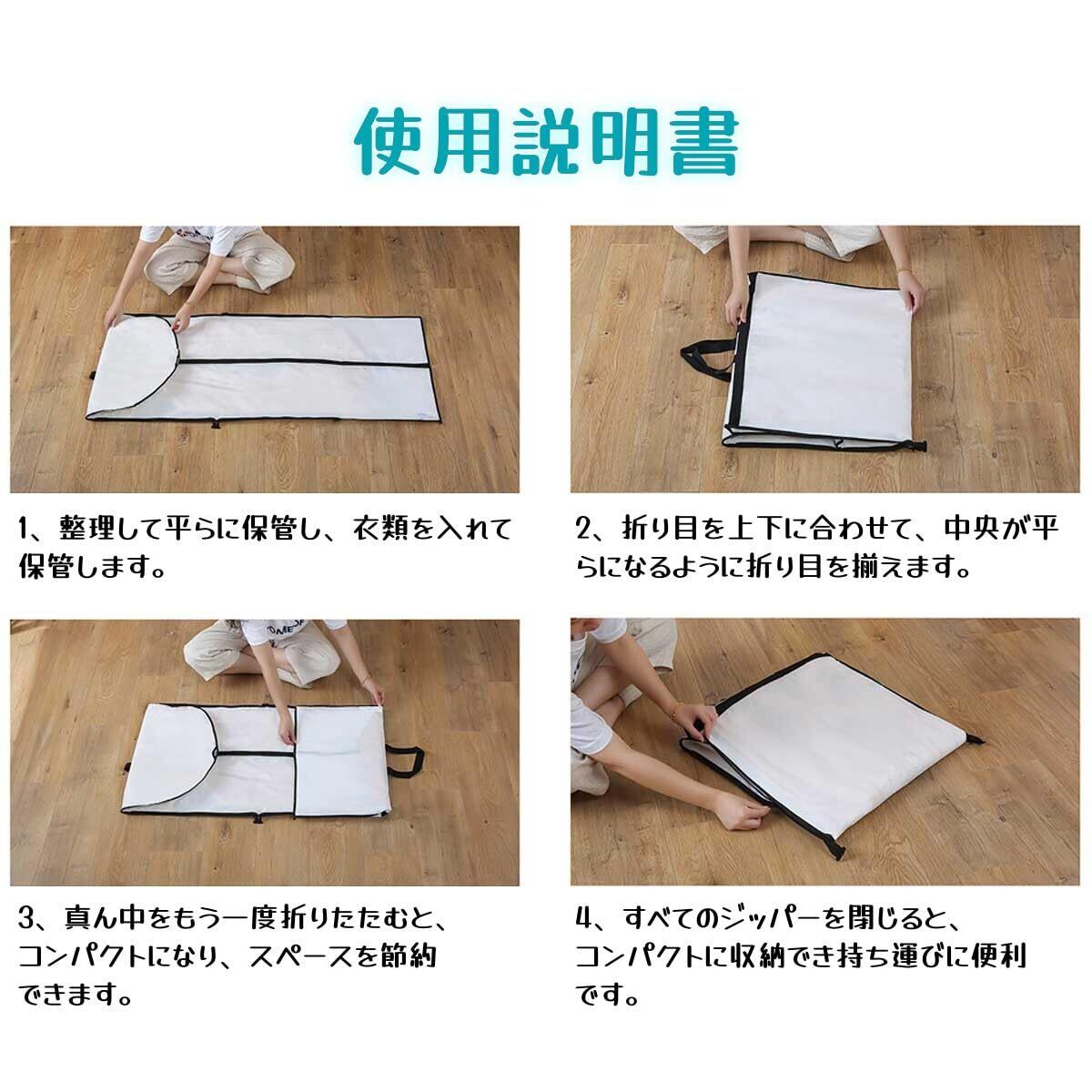 使用説明書

1、整理して平らに保管し、衣類を入れて保管します。

2、折り目を上下に合わせて、中央が平らになるように折り目を揃えます。

3、真ん中をもう一度折りたたむと、コンパクトになり、スペースを節約できます。

4、すべてのジッパーを閉じると、コンパクトに収納でき持ち運びに便利です。