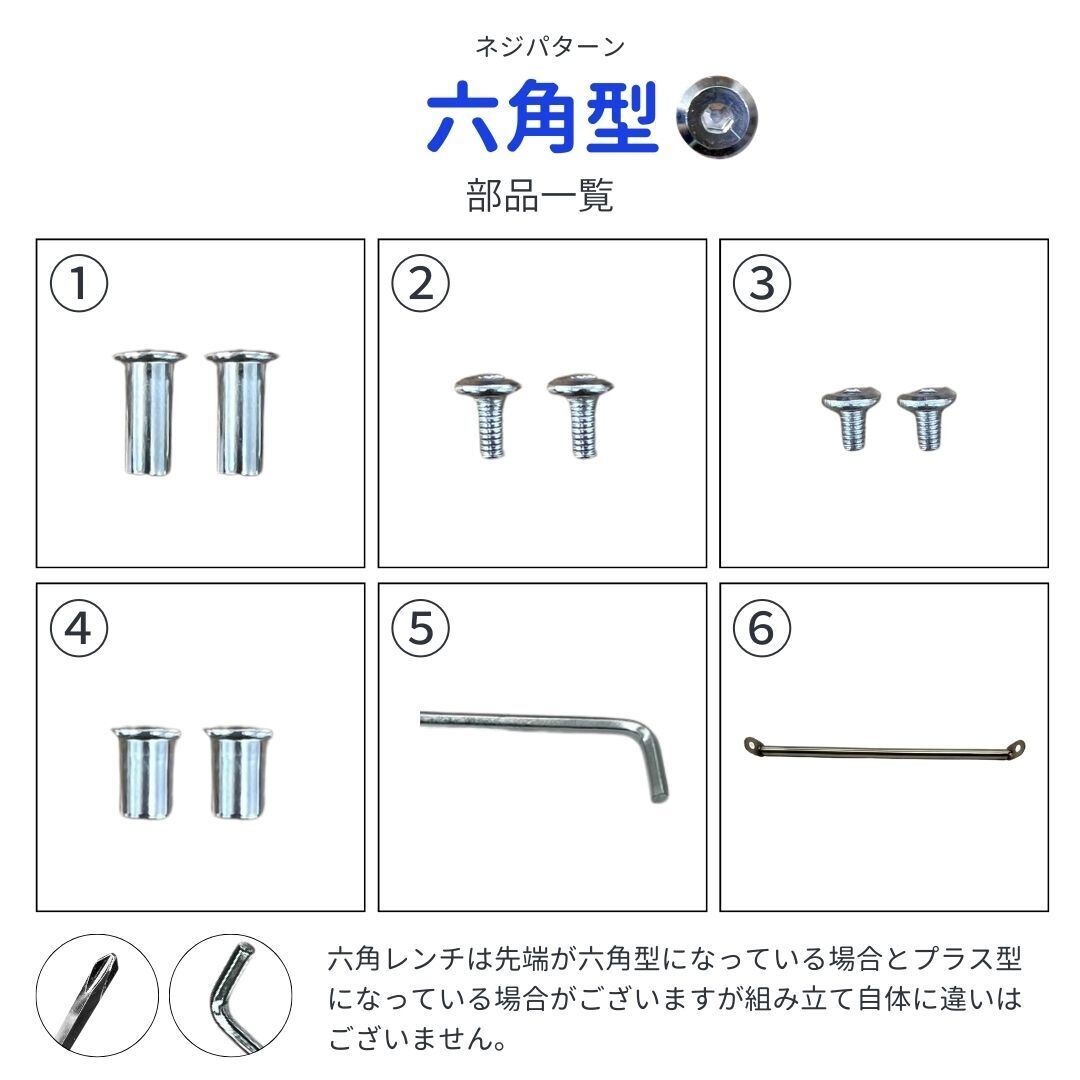 ネジパターン

六角型

部品一覧

①

②

③

④

⑤

⑥

六角レンチは先端が六角型になっている場合とプラス型になっている場合がございますが組み立て自体に違いはございません。