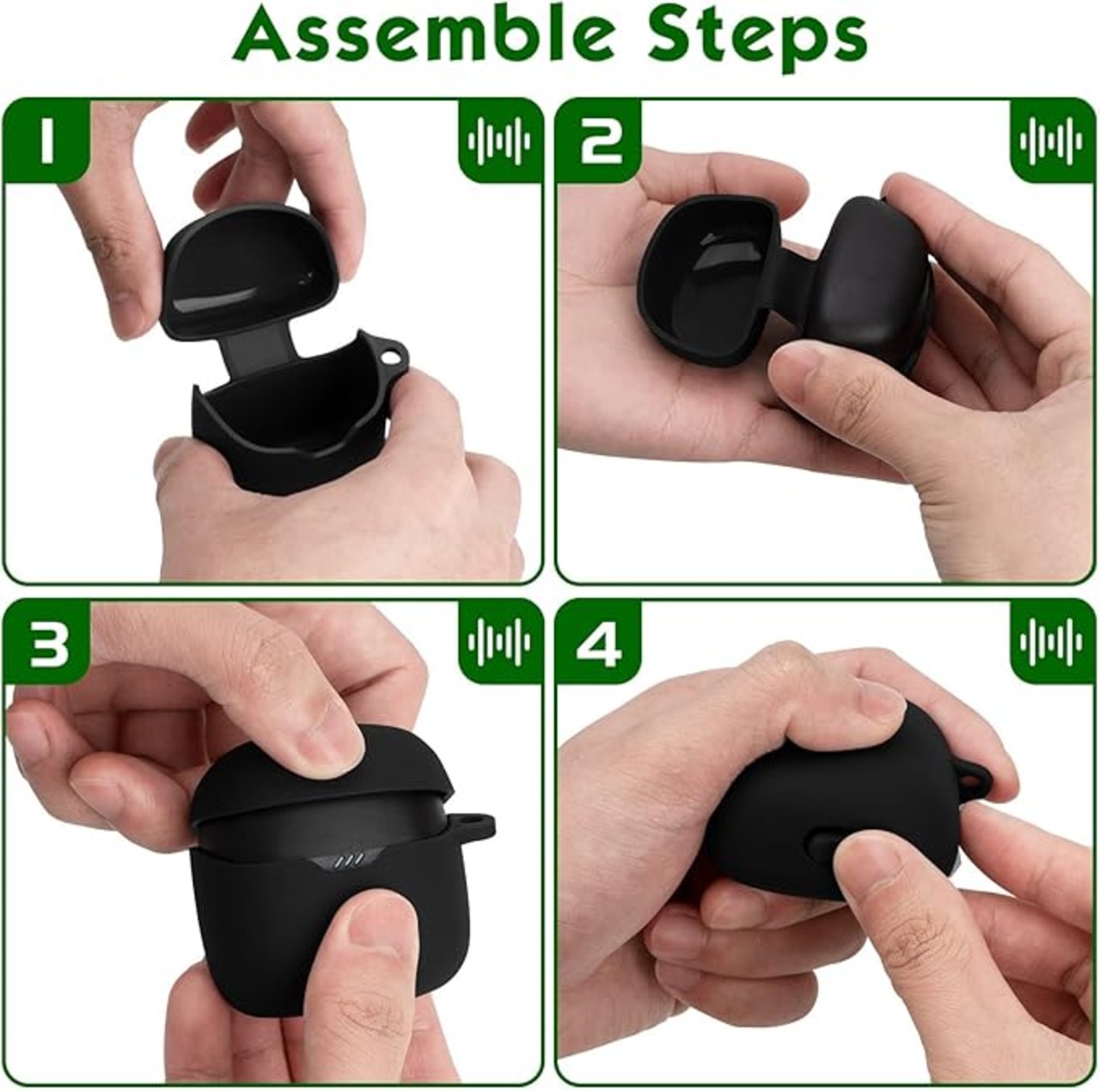 Assemble Steps

1

2

3

4