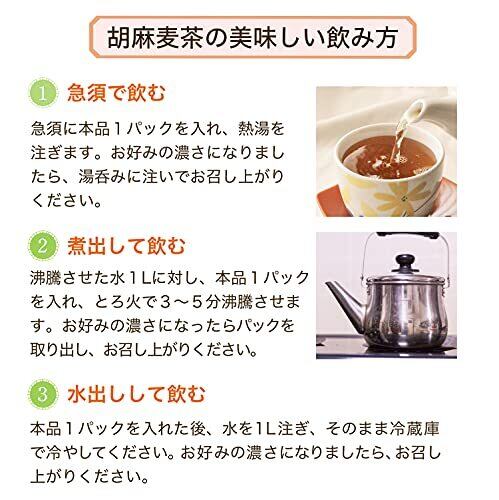 胡麻麦茶の美味しい飲み方

1 急須で飲む

急須に本品１パックを入れ、熱湯を注ぎます。お好みの濃さになりましたら、湯呑みに注いでお召し上がりください。

2 煮出して飲む

沸騰させた水１Lに対し、本品１パックを入れ、とろ火で３～５分沸騰させます。お好みの濃さになったらパックを取り出し、お召し上がりください。

3 水出しして飲む

本品１パックを入れた後、水を1L注ぎ、そのまま冷蔵庫で冷やしてください。お好みの濃さになりましたら、お召し上がりください。