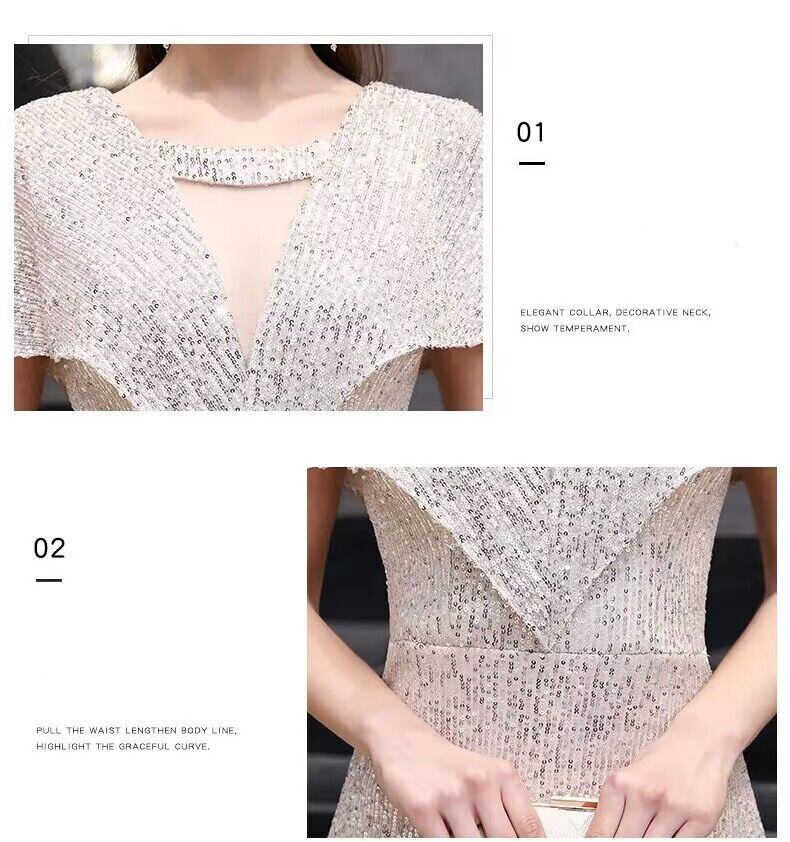 01

ELEGANT COLLAR, DECORATIVE NECK, SHOW TEMPERAMENT.

02

PULL THE WAIST LENGTHEN BODY LINE, HIGHLIGHT THE GRACEFUL CURVE.