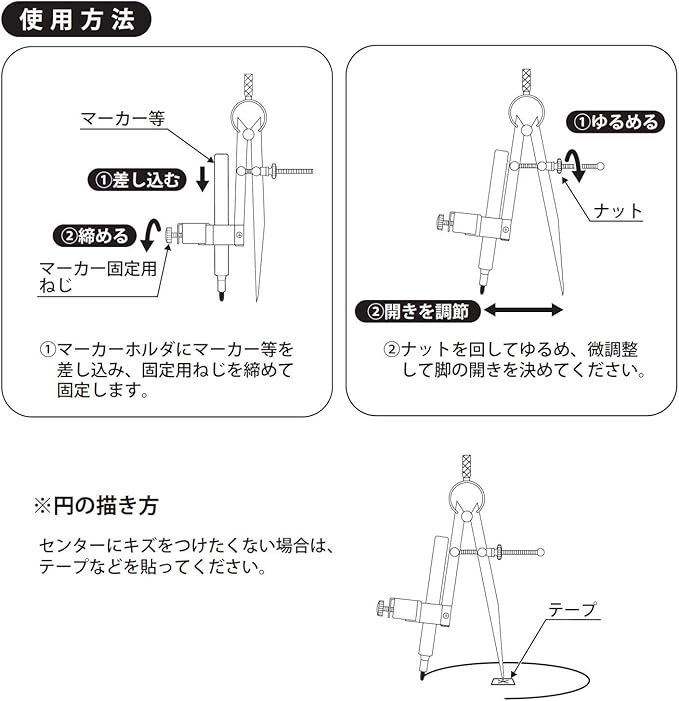 使用方法

マーカー等

①差し込む

②締める

マーカー固定用ねじ

①マーカーホルダにマーカー等を差し込み、固定用ねじを締めて固定します。

①ゆるめる

ナット

②開きを調節

②ナットを回してゆるめ、微調整して脚の開きを決めてください。

※円の描き方

センターにキズをつけたくない場合は、テープなどを貼ってください。

テープ