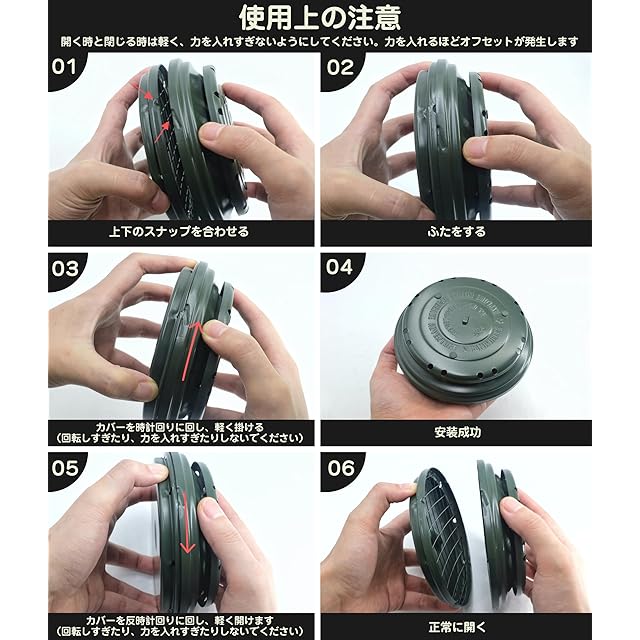 使用上の注意

開く時と閉じる時は軽く、力を入れすぎないようにしてください。力を入れるほどオフセットが発生します

01

上下のスナップを合わせる

02

ふたをする

03

カバーを時計回りに回し、軽く掛ける
（回転しすぎたり、力を入れすぎたりしないでください）

04

安装成功

05

カバーを反時計回りに回し、軽く開けます
（回転しすぎたり、力を入れすぎたりしないでください）

06

正常に開く