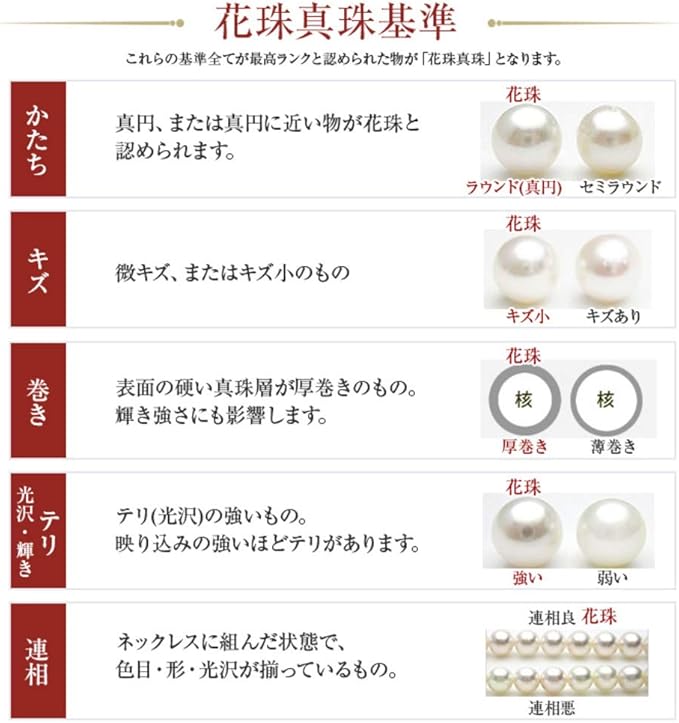 花珠真珠基準

これらの基準全てが最高ランクと認められた物が「花珠真珠」となります。

かたち

真円、または真円に近い物が花珠と認められます。

花珠
ラウンド(真円)　セミラウンド

キズ

微キズ、またはキズ小のもの

花珠
キズ小　キズあり

巻き

表面の硬い真珠層が厚巻きのもの。輝き強さにも影響します。

花珠
核　核
厚巻き　薄巻き

テリ
光沢・輝き

テリ(光沢)の強いもの。映り込みの強いほどテリがあります。

花珠
強い　弱い

連相

ネックレスに組んだ状態で、色目・形・光沢が揃っているもの。

連相良 花珠
連相悪