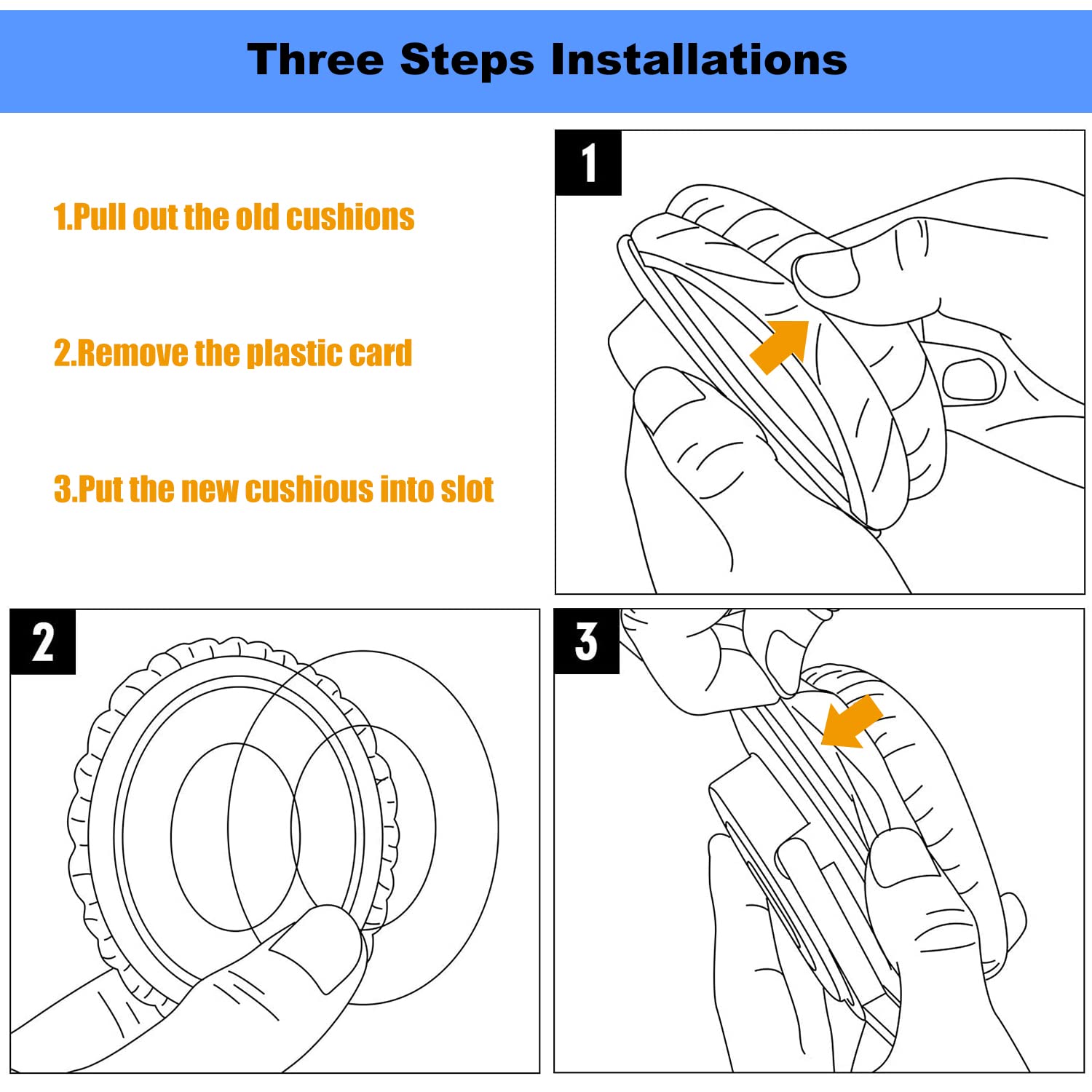 Three Steps Installations

1.Pull out the old cushions

2.Remove the plastic card

3.Put the new cushious into slot

1

2

3