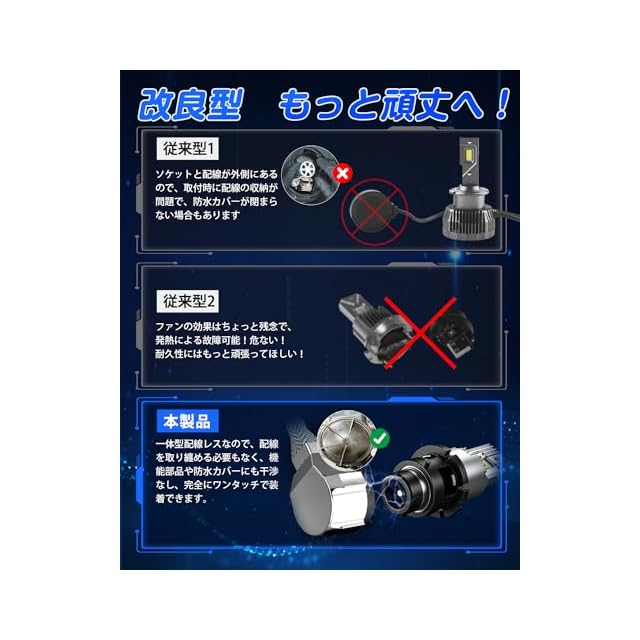 改良型　もっと頑丈へ！

従来型1

ソケットと配線が外側にあるので、取付時に配線の収納が問題で、防水カバーが閉まらない場合もあります

従来型2

ファンの効果はちょっと残念で、発熱による故障可能！危ない！耐久性にはもっと頑張ってほしい！

本製品

一体型配線レスなので、配線を取り纏める必要もなく、機能部品や防水カバーにも干渉なし、完全にワンタッチで装着できます。