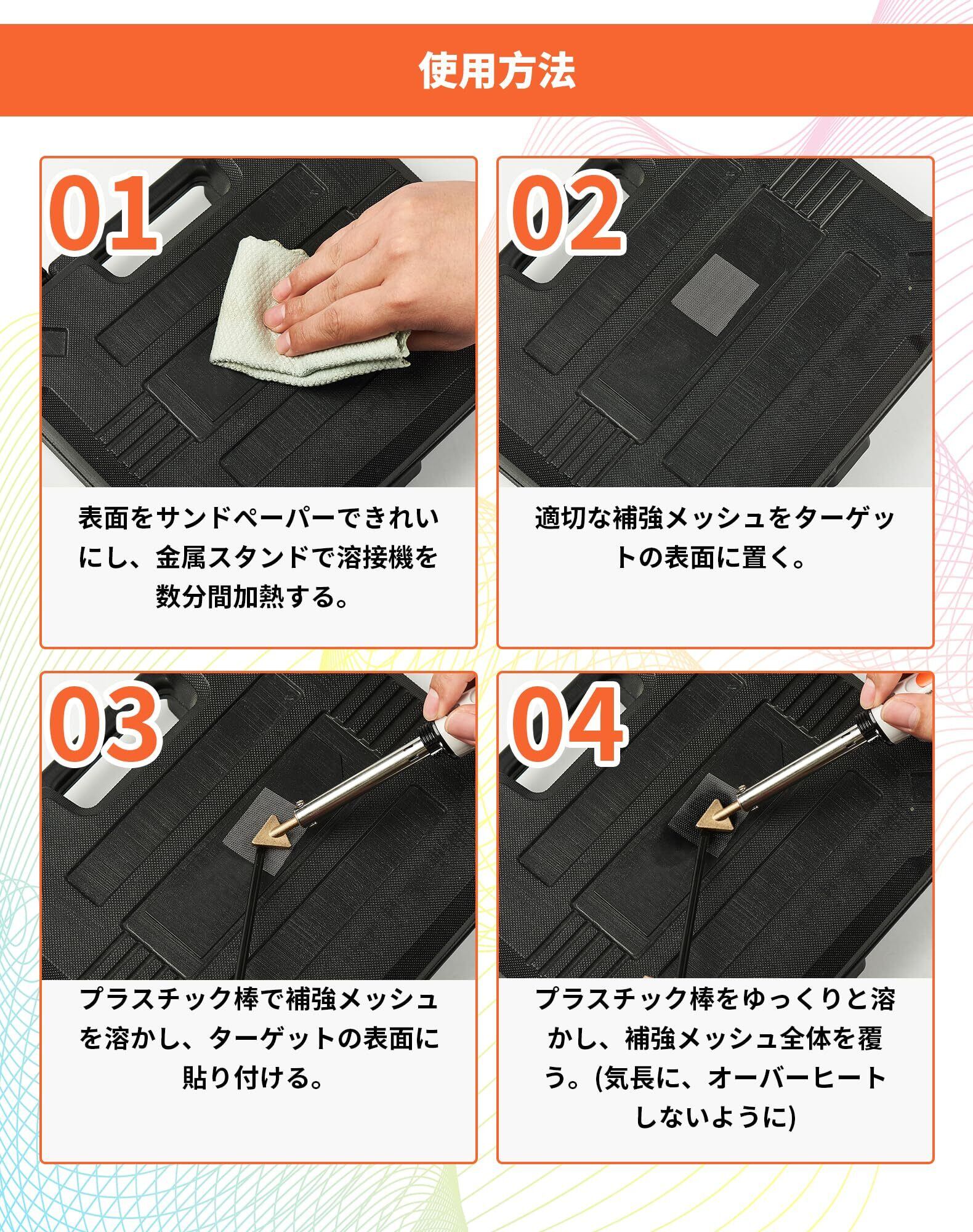 使用方法

01

表面をサンドペーパーできれいにし、金属スタンドで溶接機を数分間加熱する。

02

適切な補強メッシュをターゲットの表面に置く。

03

プラスチック棒で補強メッシュを溶かし、ターゲットの表面に貼り付ける。

04

プラスチック棒をゆっくりと溶かし、補強メッシュ全体を覆う。(気長に、オーバーヒートしないように)