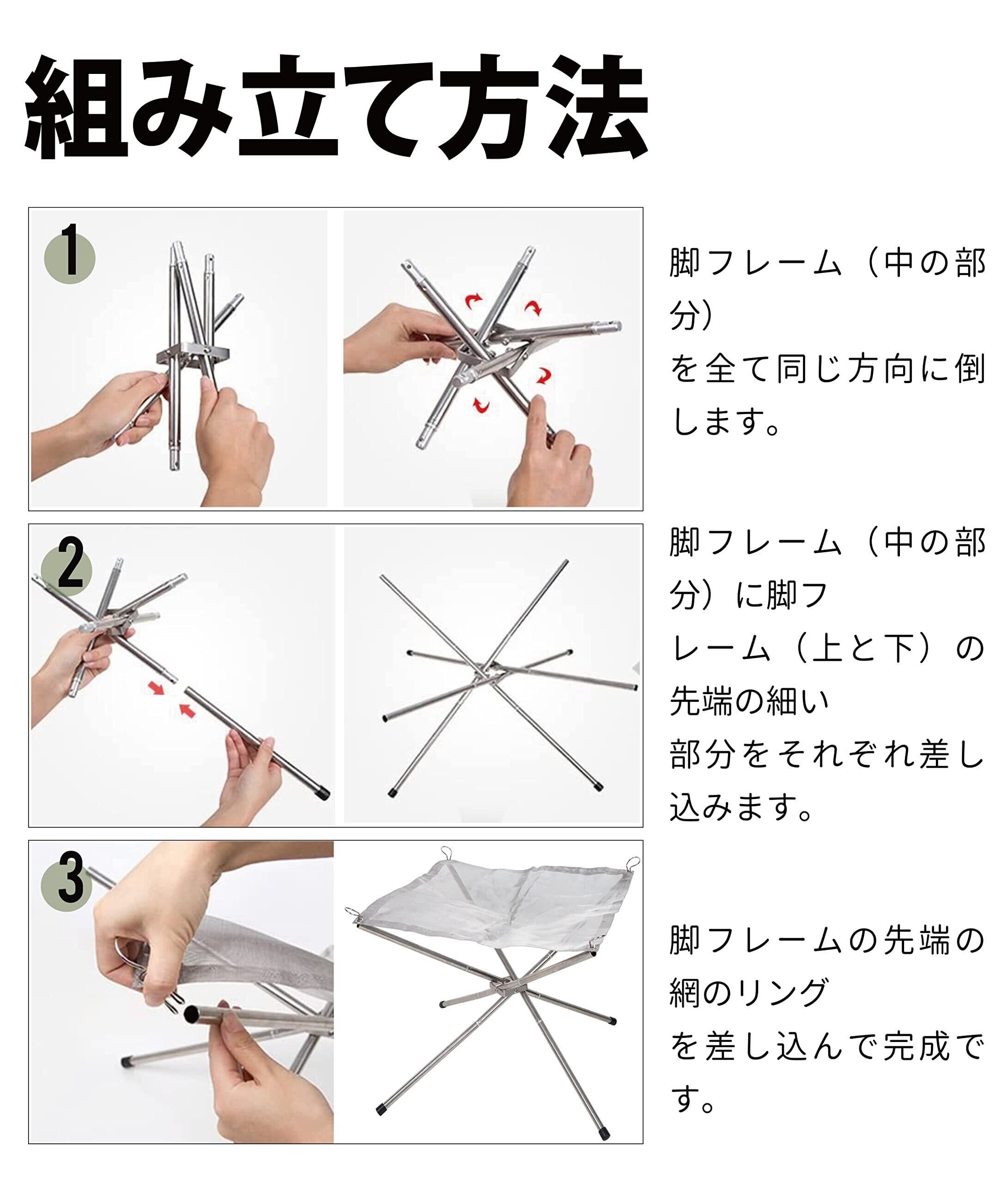 組み立て方法

1

脚フレーム（中の部分）を全て同じ方向に倒します。

2

脚フレーム（中の部分）に脚フレーム（上と下）の先端の細い部分をそれぞれ差し込みます。

3

脚フレームの先端の網のリングを差し込んで完成です。