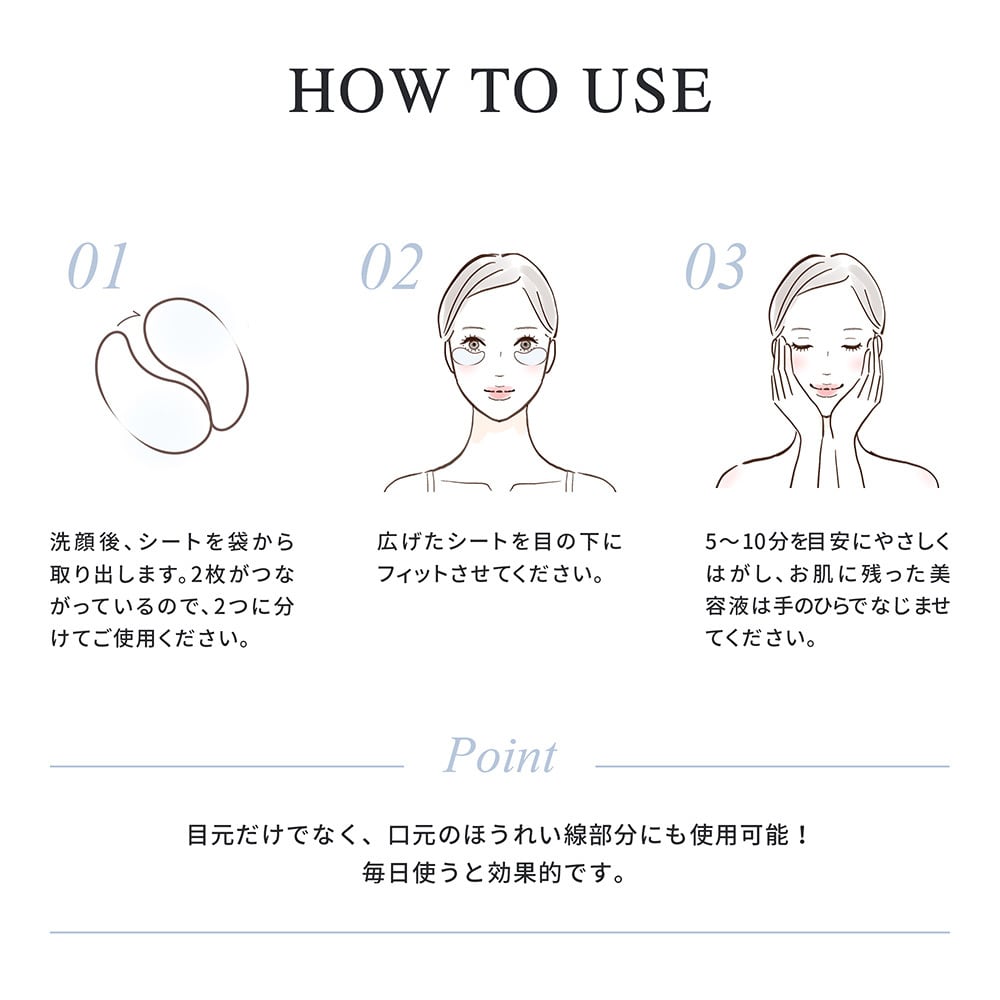 HOW TO USE

01

洗顔後、シートを袋から取り出します。2枚がつながっているので、2つに分けてご使用ください。

02

広げたシートを目の下にフィットさせてください。

03

5〜10分を目安にやさしくはがし、お肌に残った美容液は手のひらでなじませてください。

Point

目元だけでなく、口元のほうれい線部分にも使用可能！
毎日使うと効果的です。