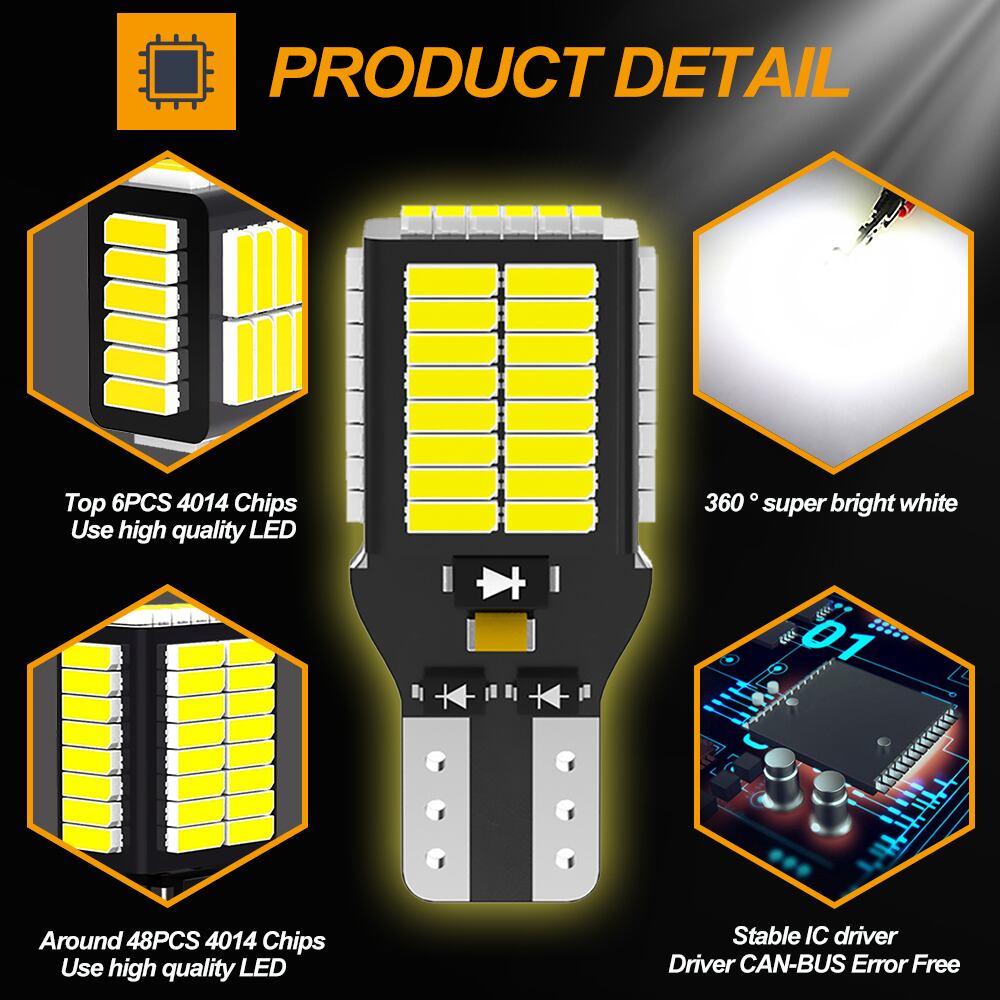 PRODUCT DETAIL

Top 6PCS 4014 Chips
Use high quality LED

360 ° super bright white

01

Around 48PCS 4014 Chips
Use high quality LED

Stable IC driver
Driver CAN-BUS Error Free