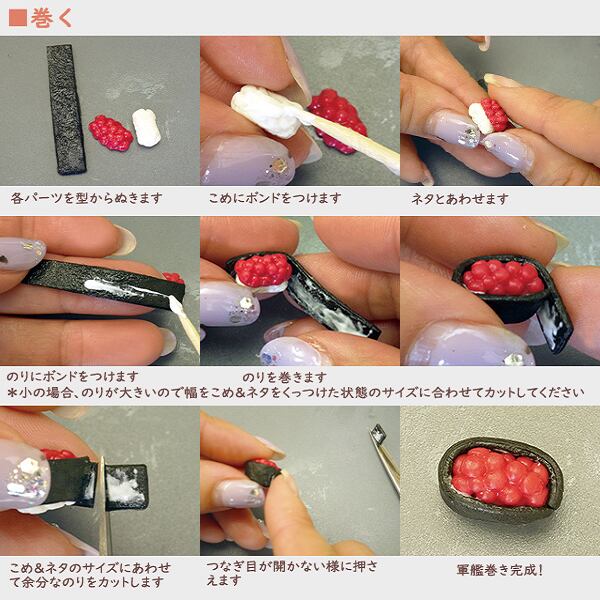 ■巻く

各パーツを型からぬきます

こめにボンドをつけます

ネタとあわせます

のりにボンドをつけます

のりを巻きます

＊小の場合、のりが大きいので幅をこめ＆ネタをくっつけた状態のサイズに合わせてカットしてください

こめ＆ネタのサイズにあわせて余分なのりをカットします

つなぎ目が開かない様に押さえます

軍艦巻き完成！