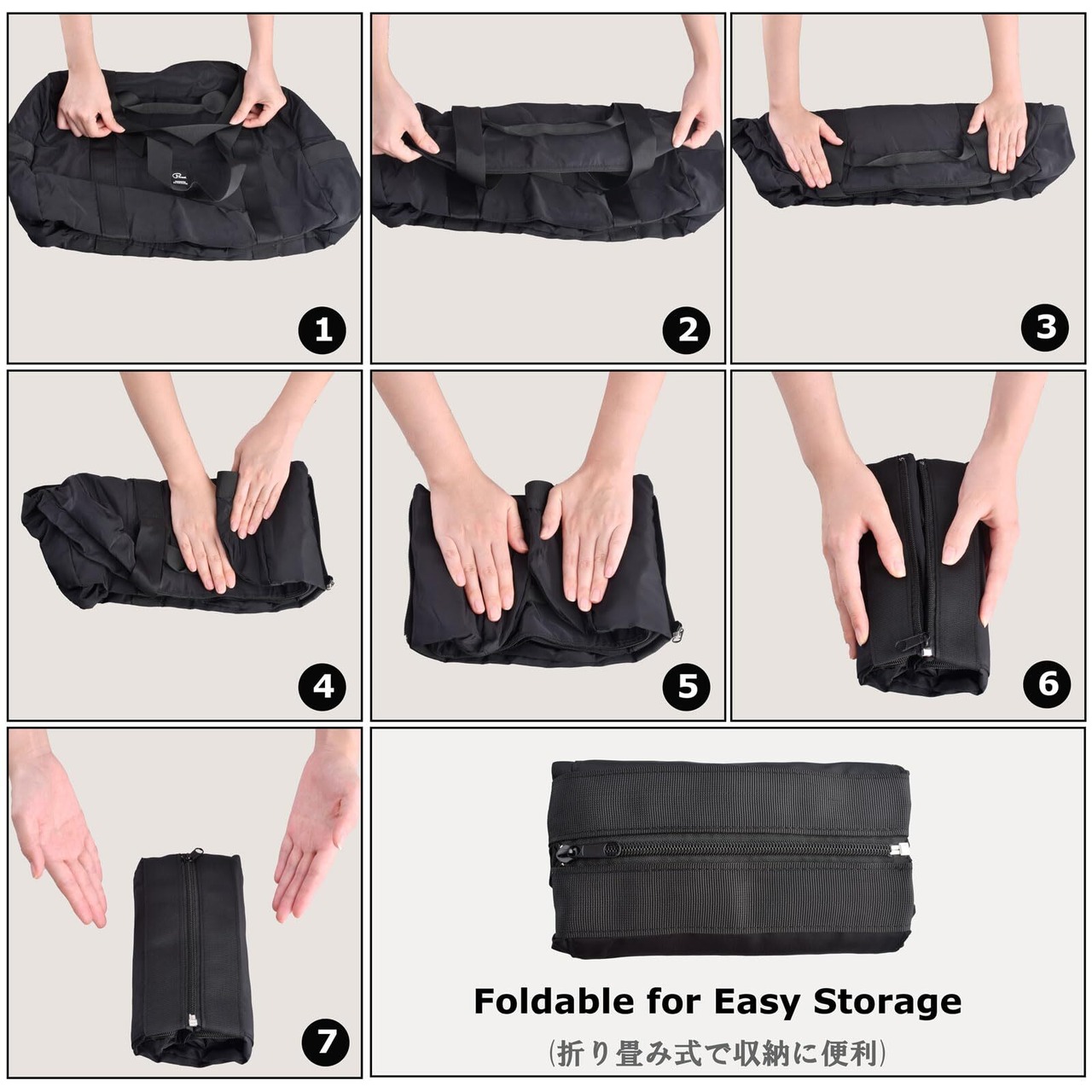 1

2

3

4

5

6

7

Foldable for Easy Storage

(折り畳み式で収納に便利)