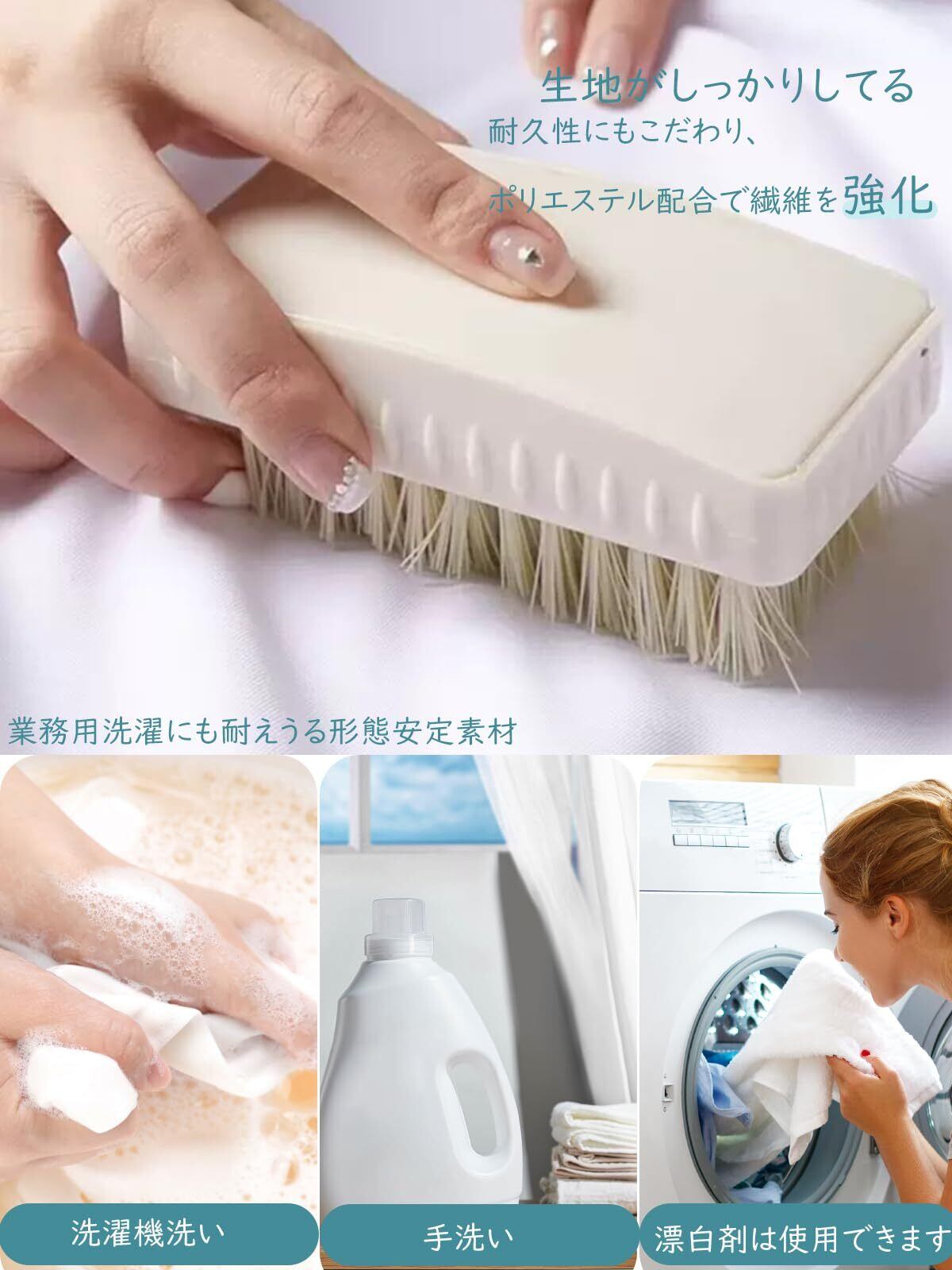 生地がしっかりしてる
耐久性にもこだわり、
ポリエステル配合で繊維を強化

業務用洗濯にも耐えうる形態安定素材

洗濯機洗い

手洗い

漂白剤は使用できます