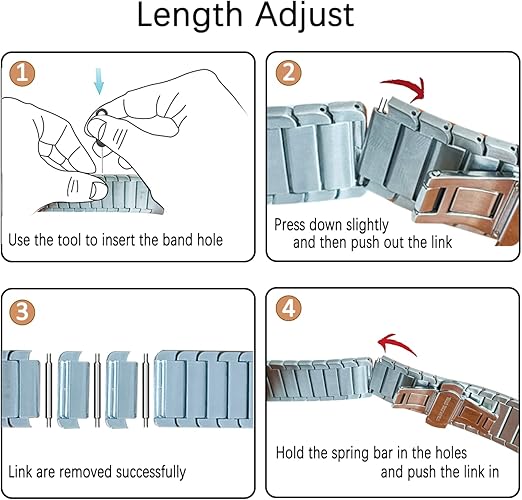 Length Adjust

1

Use the tool to insert the band hole

2

Press down slightly
and then push out the link

3

Link are removed successfully

4

Hold the spring bar in the holes
and push the link in