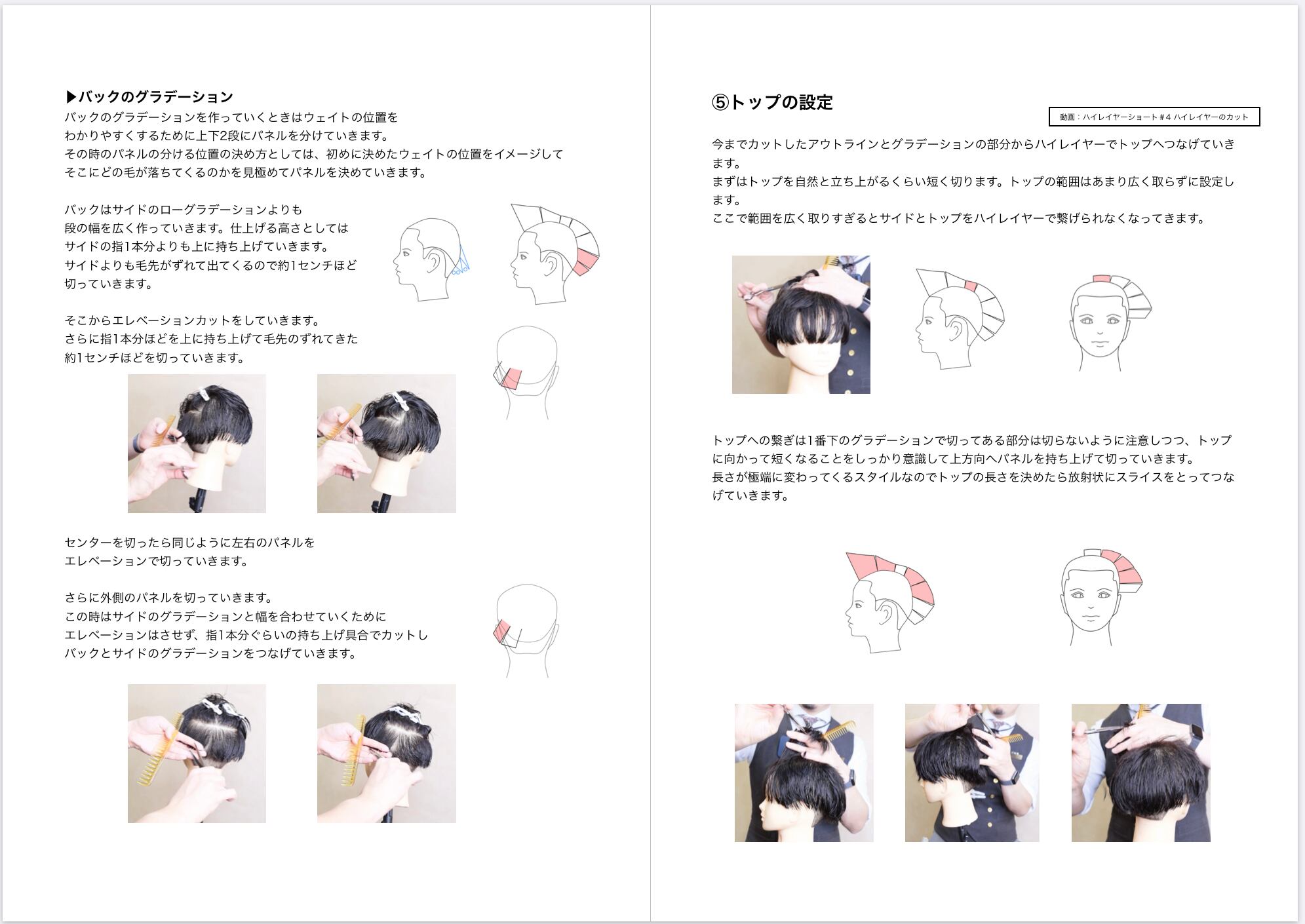 ▶バックのグラデーション

バックのグラデーションを作っていくときはウェイトの位置をわかりやすくするために上下2段にパネルを分けていきます。
その時のパネルの分ける位置の決め方としては、初めに決めたウェイトの位置をイメージしてそこにどの毛が落ちてくるのかを見極めてパネルを決めていきます。

バックはサイドのローグラデーションよりも段の幅を広く作っていきます。仕上げる高さとしてはサイドの指1本分よりも上に持ち上げていきます。
サイドよりも毛先がずれて出てくるので約1センチほど切っていきます。

そこからエレベーションカットをしていきます。
さらに指1本分ほどを上に持ち上げて毛先のずれてきた約1センチほどを切っていきます。

センターを切ったら同じように左右のパネルをエレベーションで切っていきます。

さらに外側のパネルを切っていきます。
この時はサイドのグラデーションと幅を合わせていくためにエレベーションはさせず、指1本分ぐらいの持ち上げ具合でカットしバックとサイドのグラデーションをつなげていきます。

⑤トップの設定

動画：ハイレイヤーショート＃4 ハイレイヤーのカット

今までカットしたアウトラインとグラデーションの部分からハイレイヤーでトップへつなげていきます。
まずはトップを自然と立ち上がるくらい短く切ります。トップの範囲はあまり広く取らずに設定します。
ここで範囲を広く取りすぎるとサイドとトップをハイレイヤーで繋げられなくなってきます。

トップへの繋ぎは1番下のグラデーションで切ってある部分は切らないように注意しつつ、トップに向かって短くなることをしっかり意識して上方向へパネルを持ち上げて切っていきます。
長さが極端に変わってくるスタイルなのでトップの長さを決めたら放射状にスライスをとってつなげていきます。