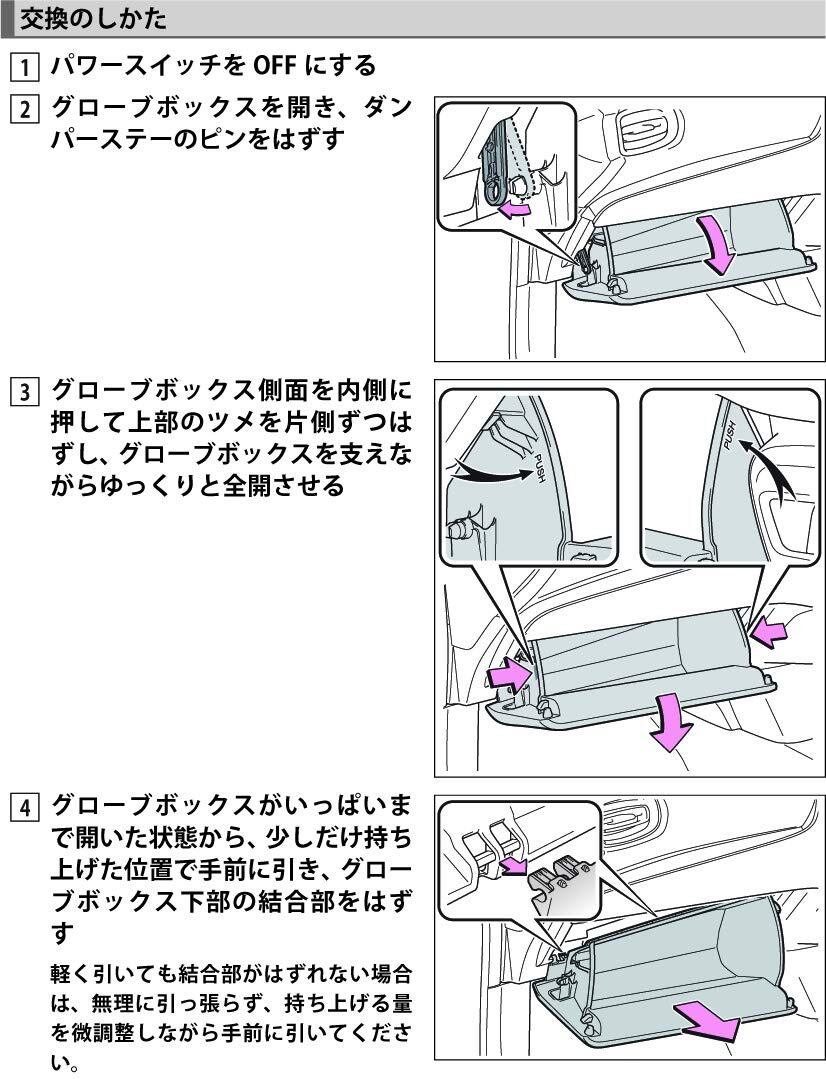 交換のしかた

1 パワースイッチを OFF にする

2 グローブボックスを開き、ダンパーステーのピンをはずす

3 グローブボックス側面を内側に押して上部のツメを片側ずつはずし、グローブボックスを支えながらゆっくりと全開させる

PUSH

PUSH

4 グローブボックスがいっぱいまで開いた状態から、少しだけ持ち上げた位置で手前に引き、グローブボックス下部の結合部をはずす

軽く引いても結合部がはずれない場合は、無理に引っ張らず、持ち上げる量を微調整しながら手前に引いてください。