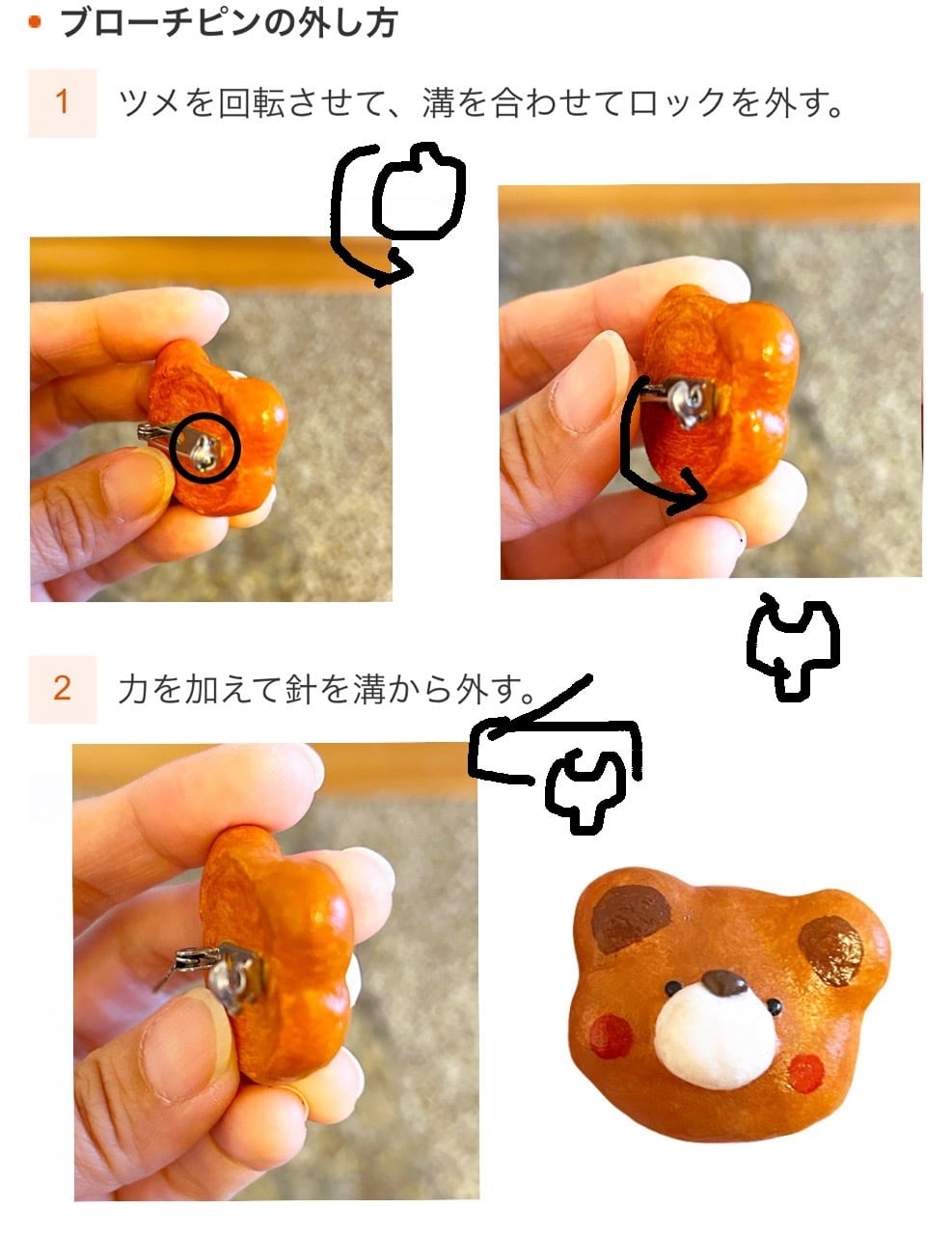 ブローチピンの外し方

1 ツメを回転させて、溝を合わせてロックを外す。

2 力を加えて針を溝から外す。