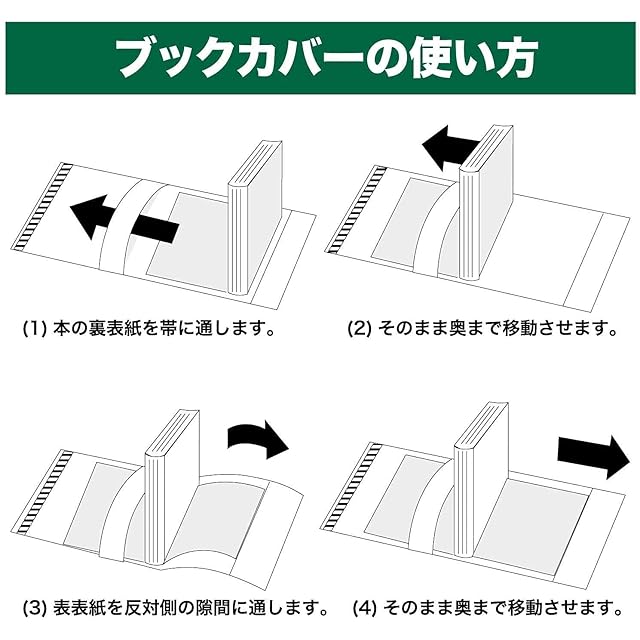 ブックカバーの使い方

(1) 本の裏表紙を帯に通します。

(2) そのまま奥まで移動させます。

(3) 表表紙を反対側の隙間に通します。

(4) そのまま奥まで移動させます。